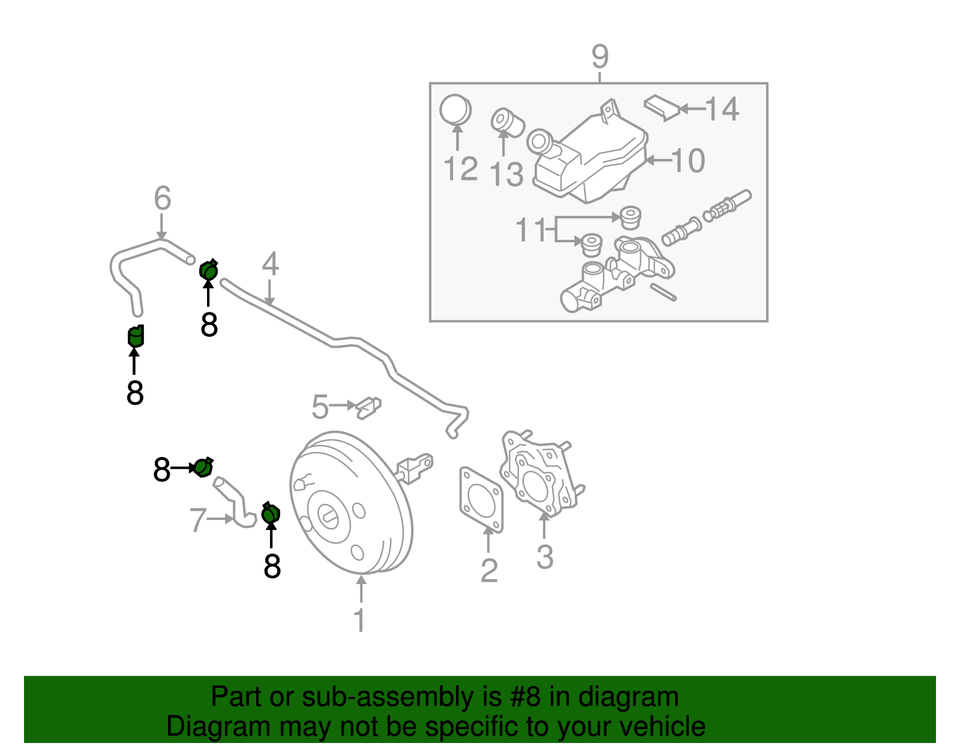 9
14
12
13
10
11
6
4
8
8
5
8
7
8
2
3
1

Part or sub-assembly is #8 in diagram
Diagram may not be specific to your vehicle