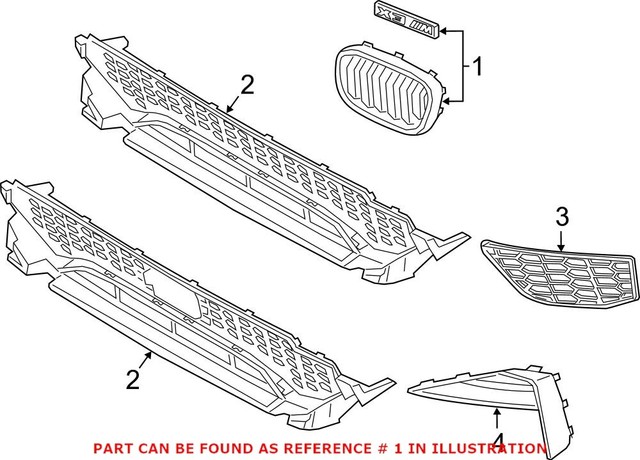 X3 M

1

2

3

2

4

PART CAN BE FOUND AS REFERENCE # 1 IN ILLUSTRATION