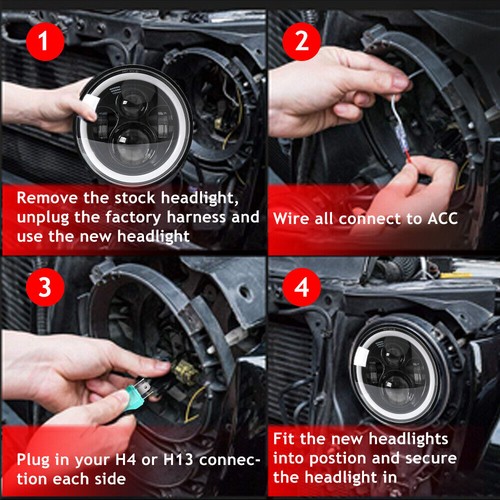 1

Remove the stock headlight, unplug the factory harness and use the new headlight

2

Wire all connect to ACC

3

Plug in your H4 or H13 connection each side

4

Fit the new headlights into postion and secure the headlight in