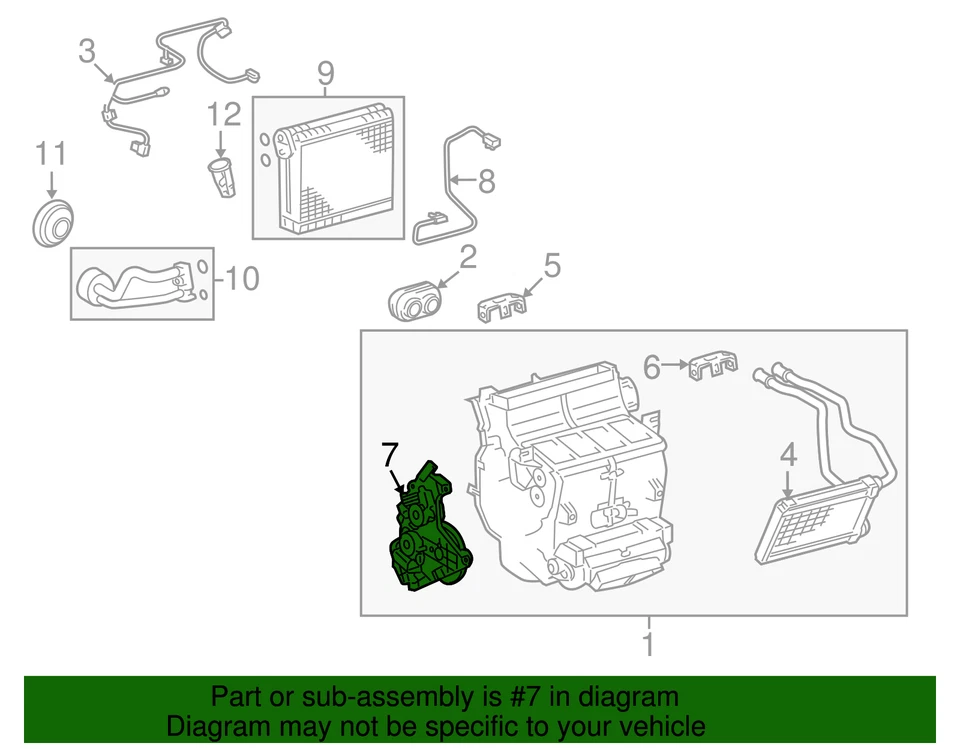 3
9
12
11
8
10
2
5
6
7
4
1

Part or sub-assembly is #7 in diagram
Diagram may not be specific to your vehicle