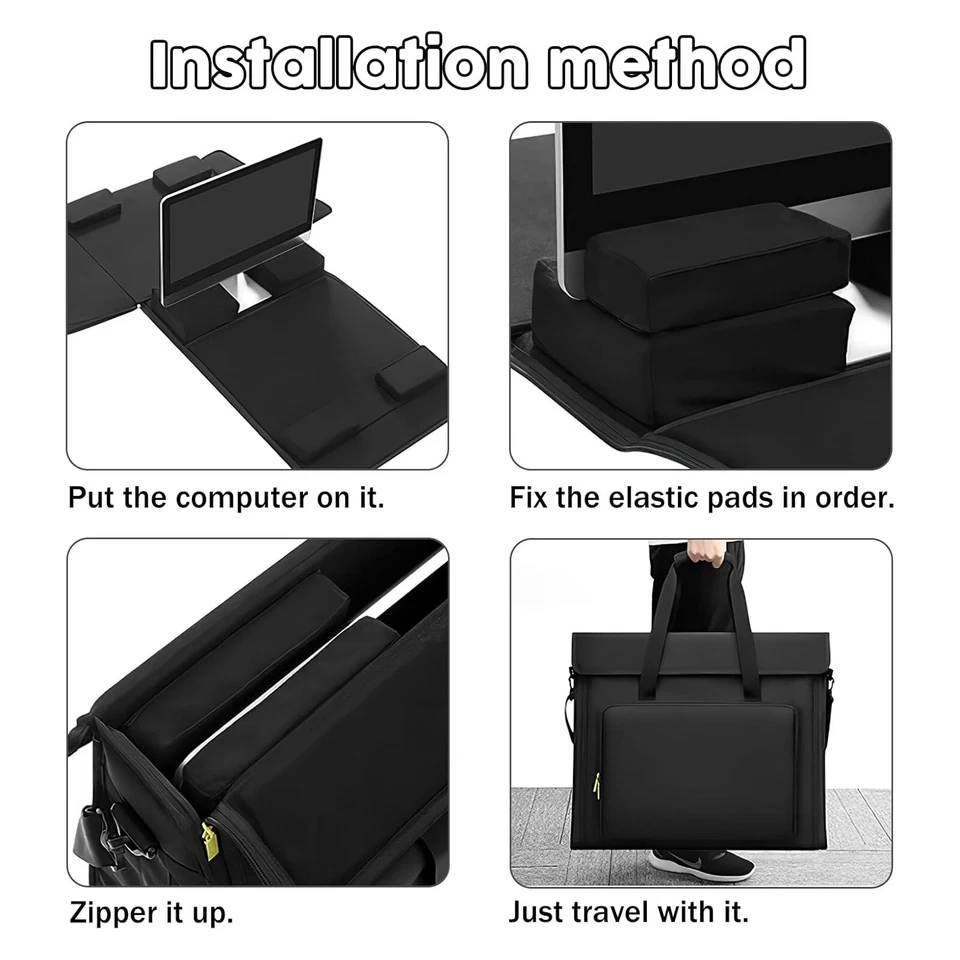 Installation method

Put the computer on it.

Fix the elastic pads in order.

Zipper it up.

Just travel with it.