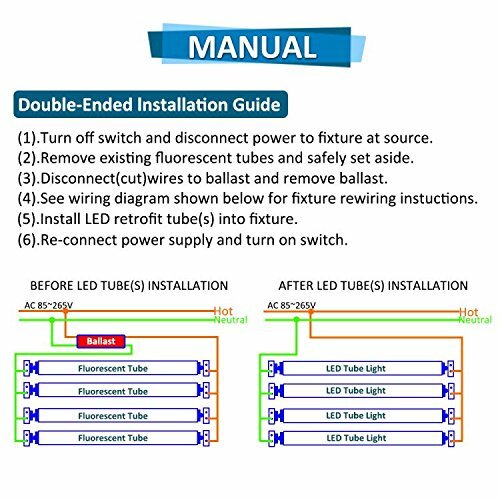 MANUAL

Double-Ended Installation Guide

(1).Turn off switch and disconnect power to fixture at source.
(2).Remove existing fluorescent tubes and safely set aside.
(3).Disconnect(cut)wires to ballast and remove ballast.
(4).See wiring diagram shown below for fixture rewiring instuctions.
(5).Install LED retrofit tube(s) into fixture.
(6).Re-connect power supply and turn on switch.

BEFORE LED TUBE(S) INSTALLATION

AC 85~265V
Hot
Neutral
Ballast
Fluorescent Tube
Fluorescent Tube
Fluorescent Tube
Fluorescent Tube

AFTER LED TUBE(S) INSTALLATION

AC 85~265V
Hot
Neutral
LED Tube Light
LED Tube Light
LED Tube Light
LED Tube Light