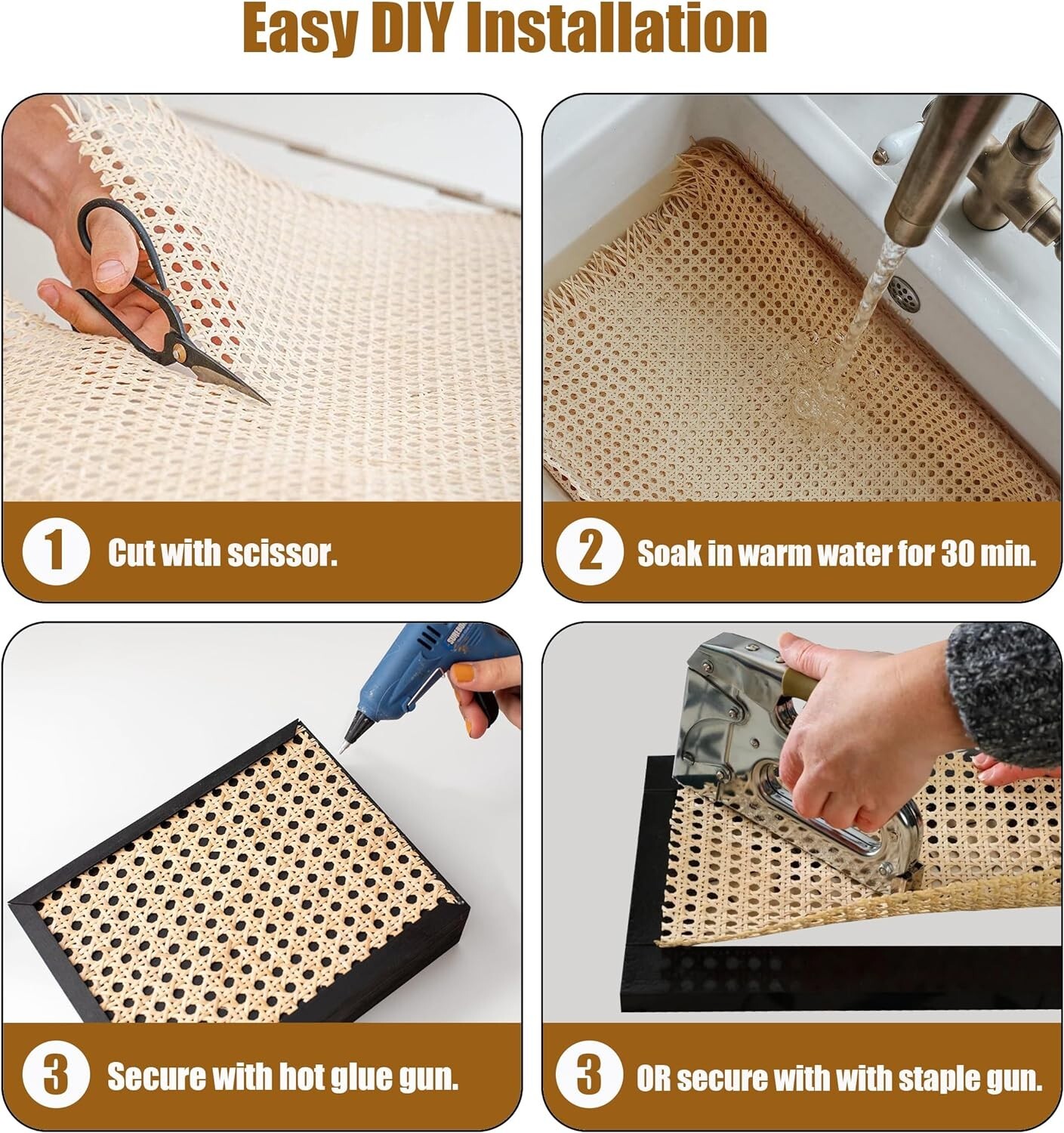 Easy DIY Installation

1 Cut with scissor.

2 Soak in warm water for 30 min.

SUREBONDER

3 Secure with hot glue gun.

3 OR secure with with staple gun.