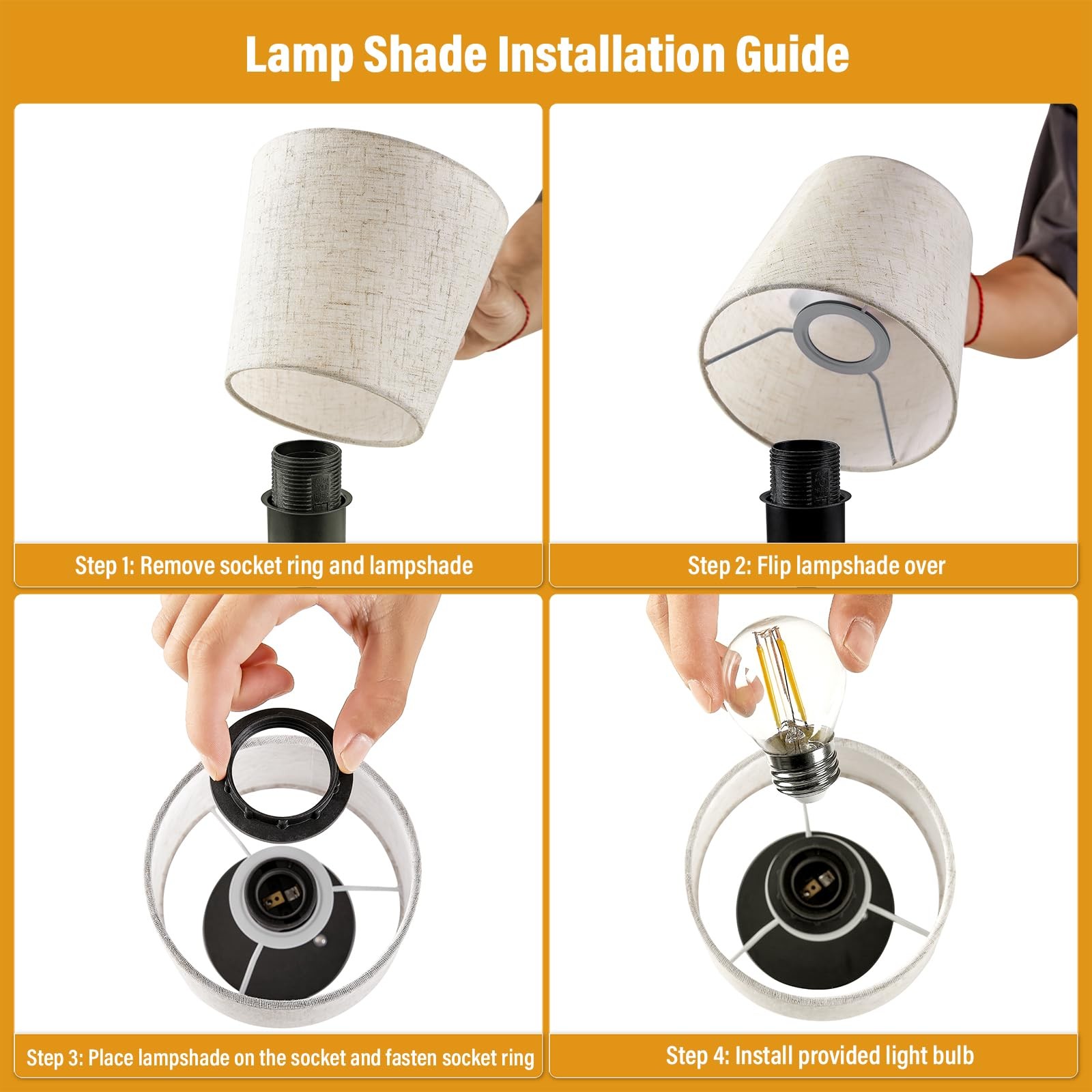 Lamp Shade Installation Guide

Step 1: Remove socket ring and lampshade

Step 2: Flip lampshade over

Step 3: Place lampshade on the socket and fasten socket ring

Step 4: Install provided light bulb