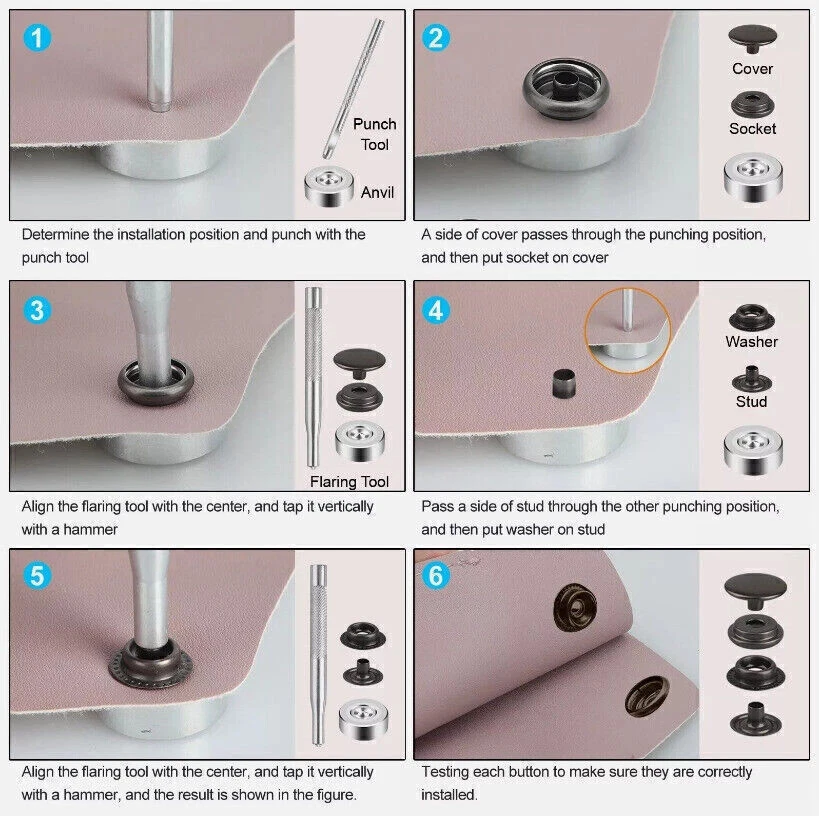 1

Punch Tool

Anvil

Determine the installation position and punch with the punch tool

2

Cover

Socket

A side of cover passes through the punching position, and then put socket on cover

3

Flaring Tool

Align the flaring tool with the center, and tap it vertically with a hammer

4

Washer

Stud

Pass a side of stud through the other punching position, and then put washer on stud

5

Align the flaring tool with the center, and tap it vertically with a hammer, and the result is shown in the figure.

6

Testing each button to make sure they are correctly installed.