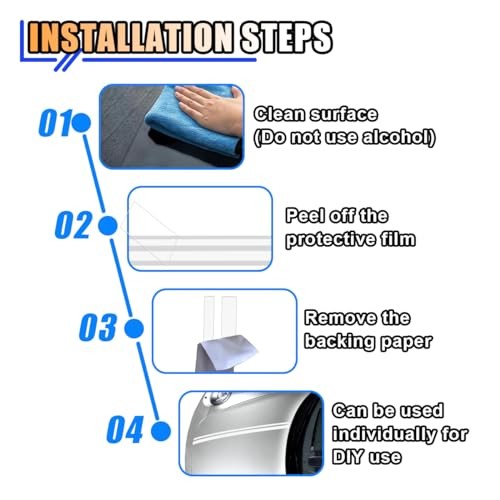 INSTALLATION STEPS

01

Clean surface (Do not use alcohol)

02

Peel off the protective film

03

Remove the backing paper

04

Can be used individually for DIY use