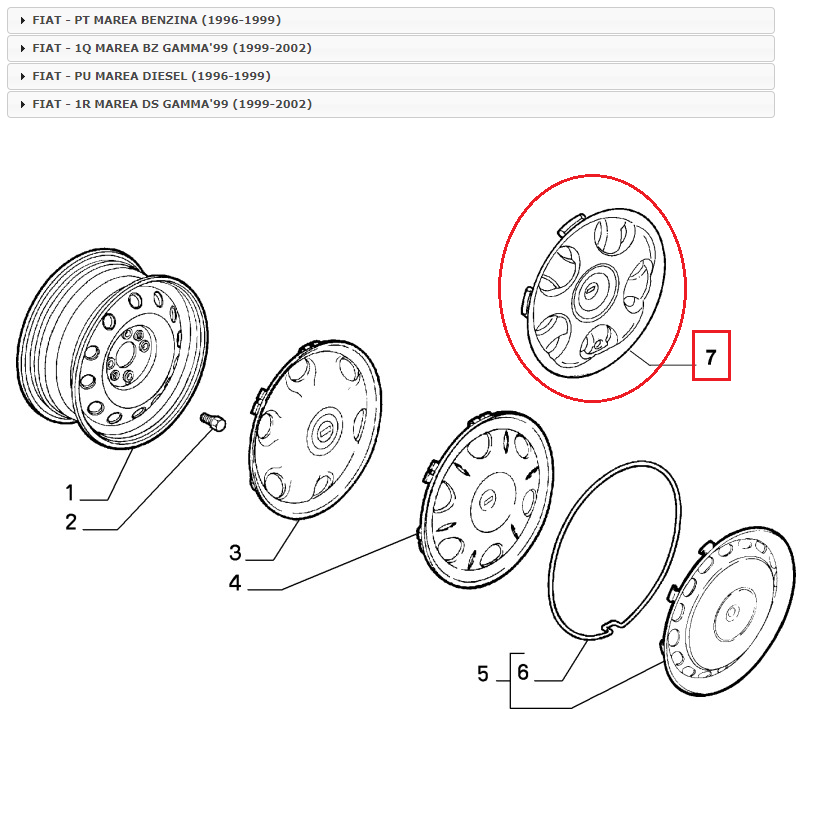 FIAT - PT MAREA BENZINA (1996-1999)
FIAT - 1Q MAREA BZ GAMMA'99 (1999-2002)
FIAT - PU MAREA DIESEL (1996-1999)
FIAT - 1R MAREA DS GAMMA'99 (1999-2002)

7
1
2
3
4
5
6