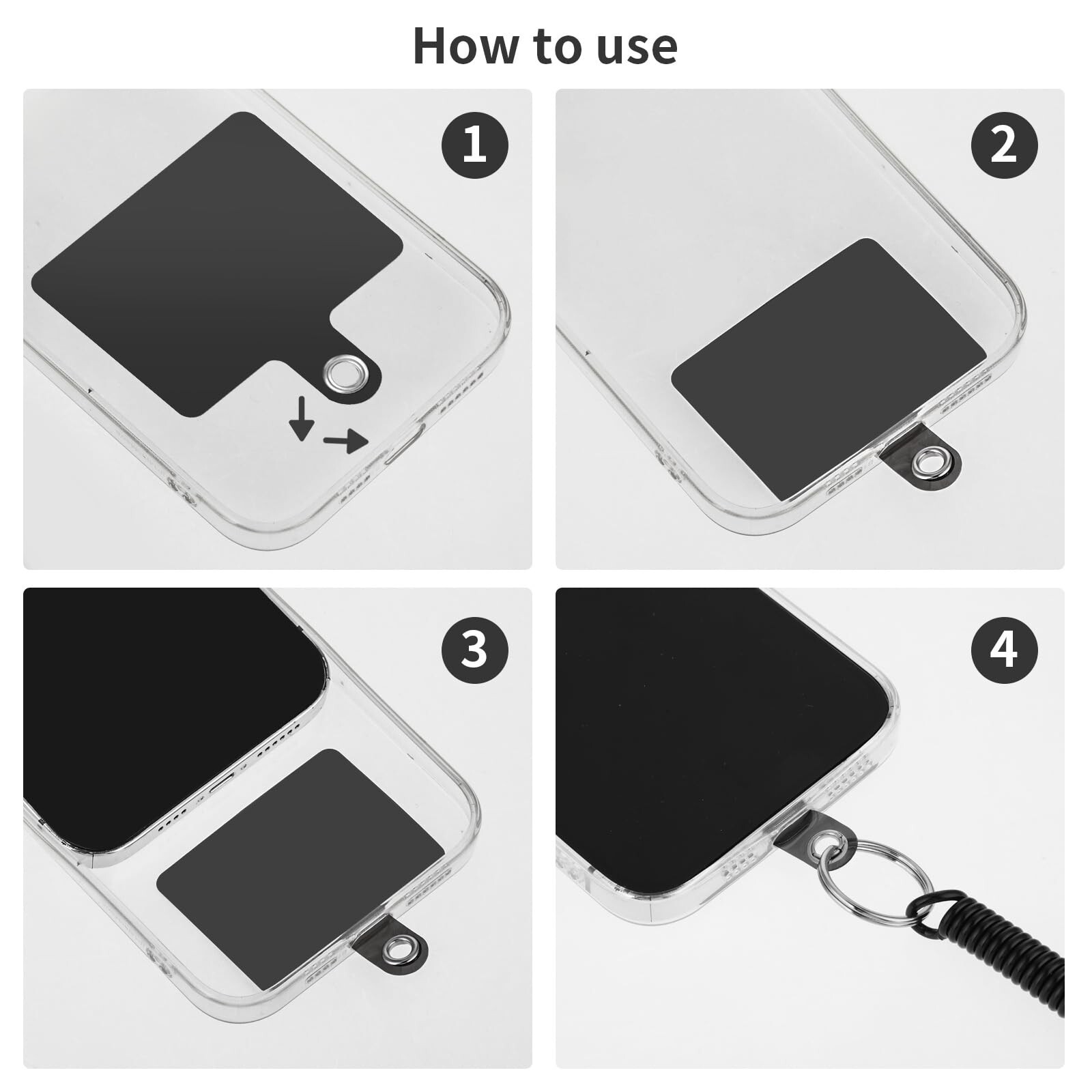 How to use

1

2

3

4