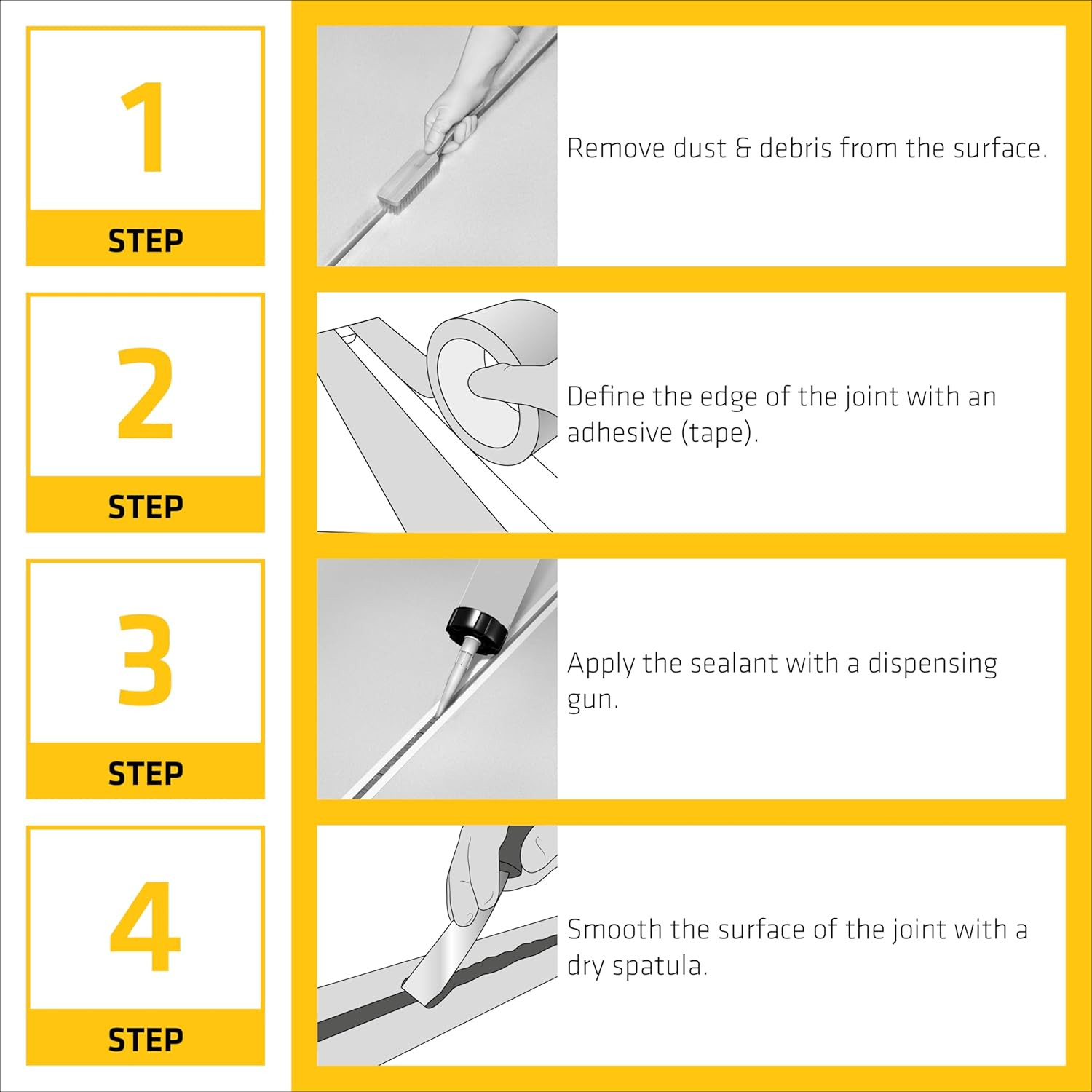 1
STEP

Remove dust & debris from the surface.

2
STEP

Define the edge of the joint with an adhesive (tape).

3
STEP

Apply the sealant with a dispensing gun.

4
STEP

Smooth the surface of the joint with a dry spatula.