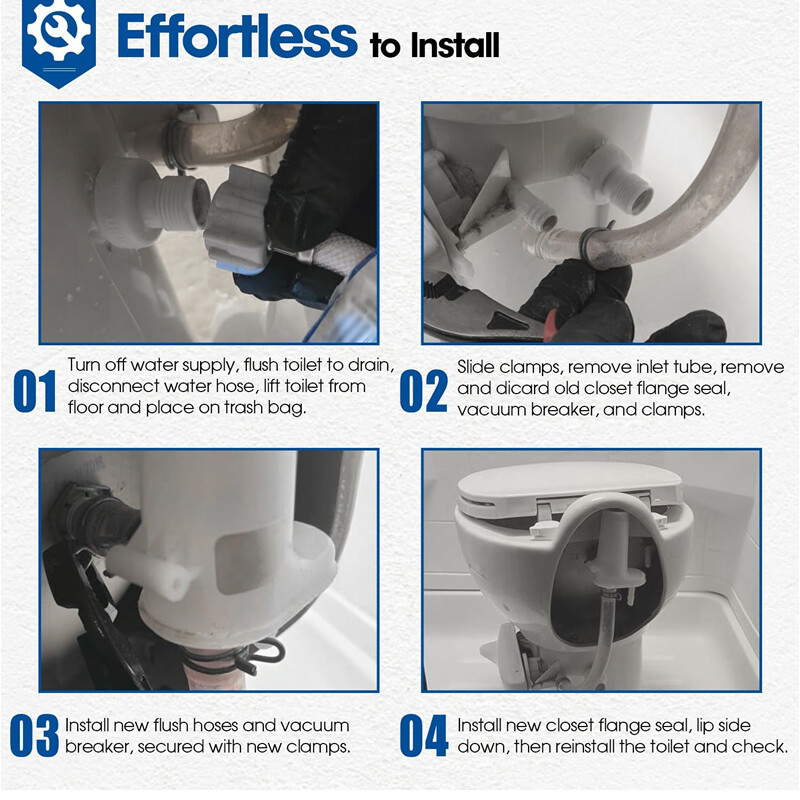 Effortless to Install

01 Turn off water supply, flush toilet to drain, disconnect water hose, lift toilet from floor and place on trash bag.

02 Slide clamps, remove inlet tube, remove and dicard old closet flange seal, vacuum breaker, and clamps.

03 Install new flush hoses and vacuum breaker, secured with new clamps.

04 Install new closet flange seal, lip side down, then reinstall the toilet and check.