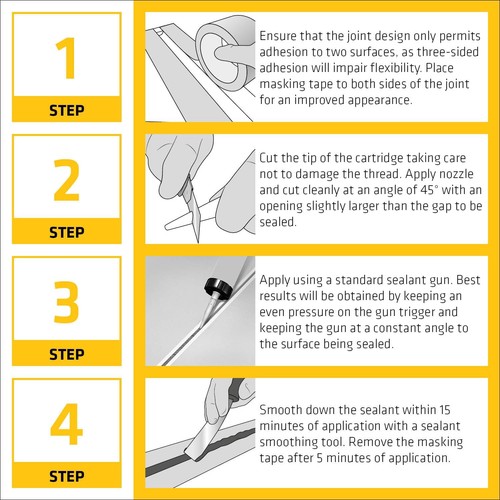 1
STEP

Ensure that the joint design only permits adhesion to two surfaces, as three-sided adhesion will impair flexibility. Place masking tape to both sides of the joint for an improved appearance.

2
STEP

Cut the tip of the cartridge taking care not to damage the thread. Apply nozzle and cut cleanly at an angle of 45° with an opening slightly larger than the gap to be sealed.

3
STEP

Apply using a standard sealant gun. Best results will be obtained by keeping an even pressure on the gun trigger and keeping the gun at a constant angle to the surface being sealed.

4
STEP

Smooth down the sealant within 15 minutes of application with a sealant smoothing tool. Remove the masking tape after 5 minutes of application.