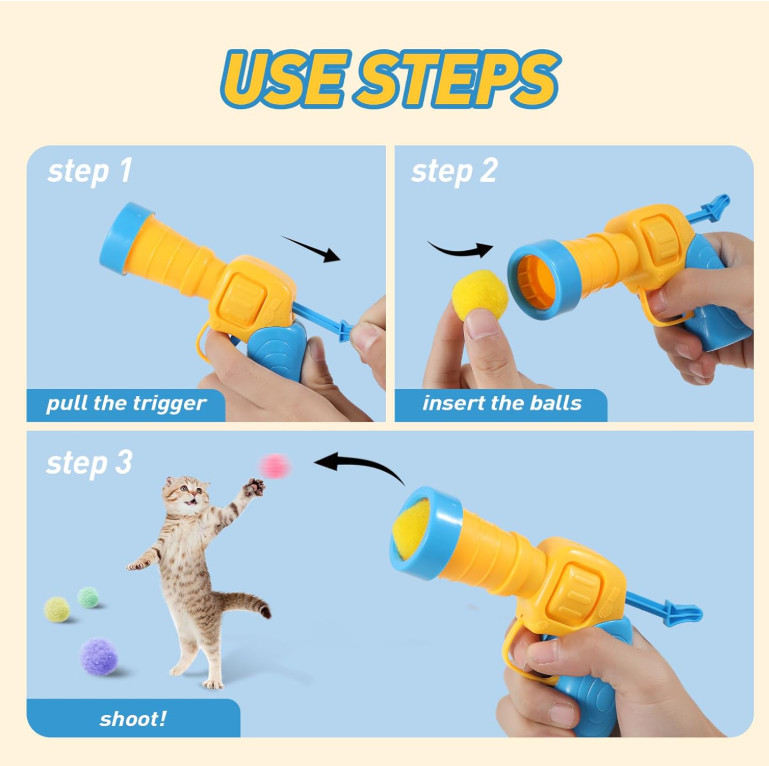 USE STEPS

step 1

pull the trigger

step 2

insert the balls

step 3

shoot!