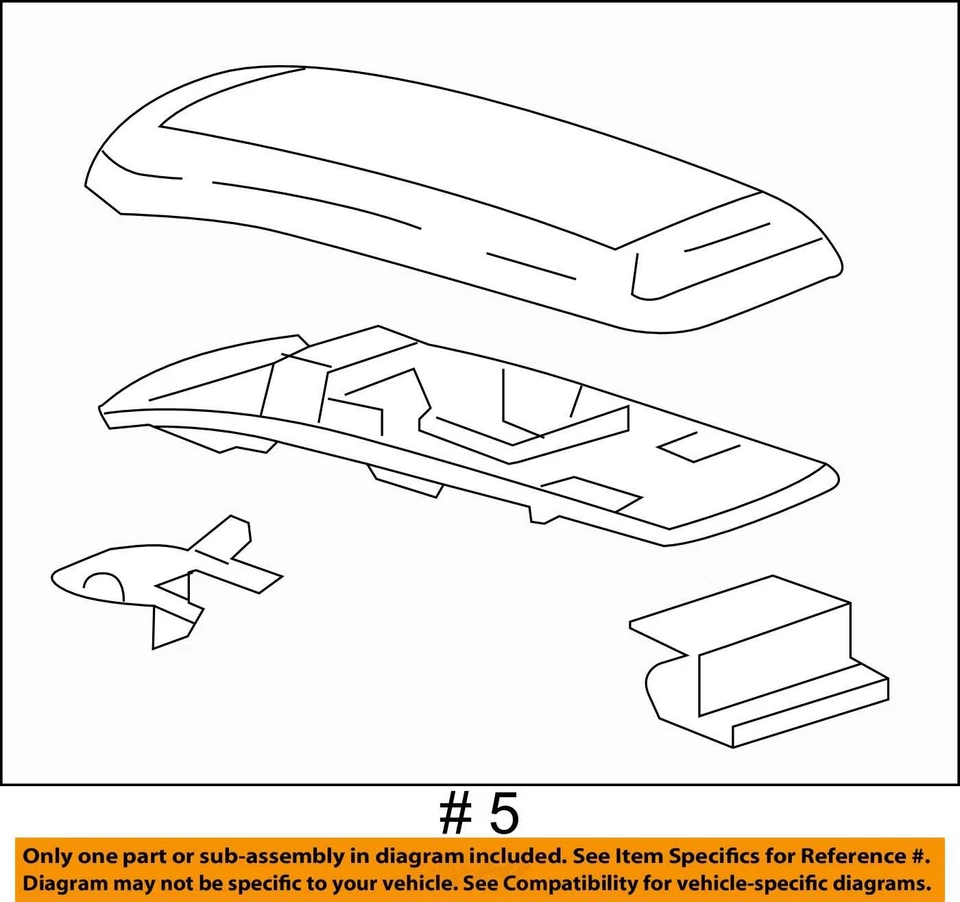 # 5

Only one part or sub-assembly in diagram included. See Item Specifics for Reference #.
Diagram may not be specific to your vehicle. See Compatibility for vehicle-specific diagrams.