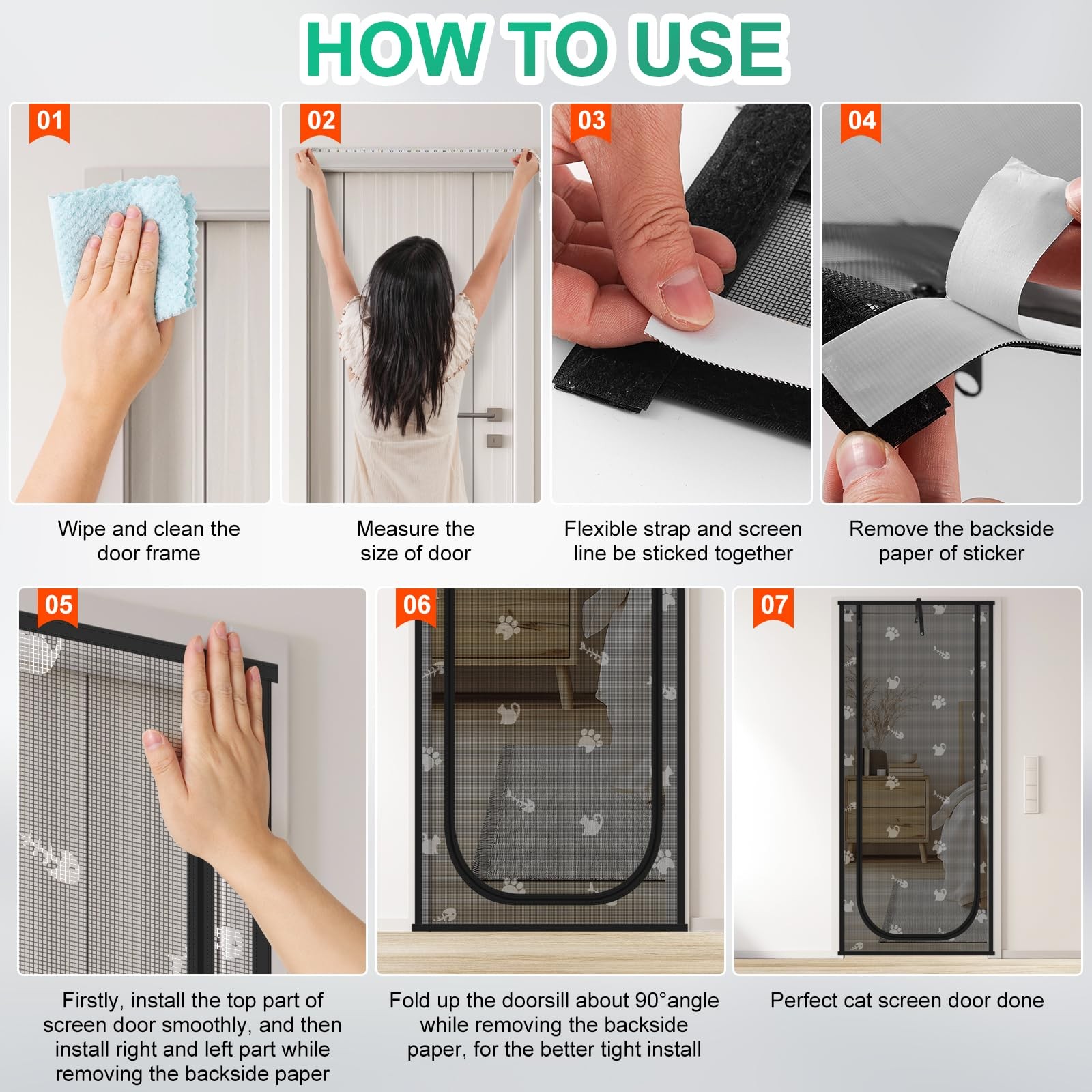 HOW TO USE

01

Wipe and clean the door frame

02

Measure the size of door

03

Flexible strap and screen line be sticked together

04

Remove the backside paper of sticker

05

Firstly, install the top part of screen door smoothly, and then install right and left part while removing the backside paper

06

Fold up the doorsill about 90°angle while removing the backside paper, for the better tight install

07

Perfect cat screen door done