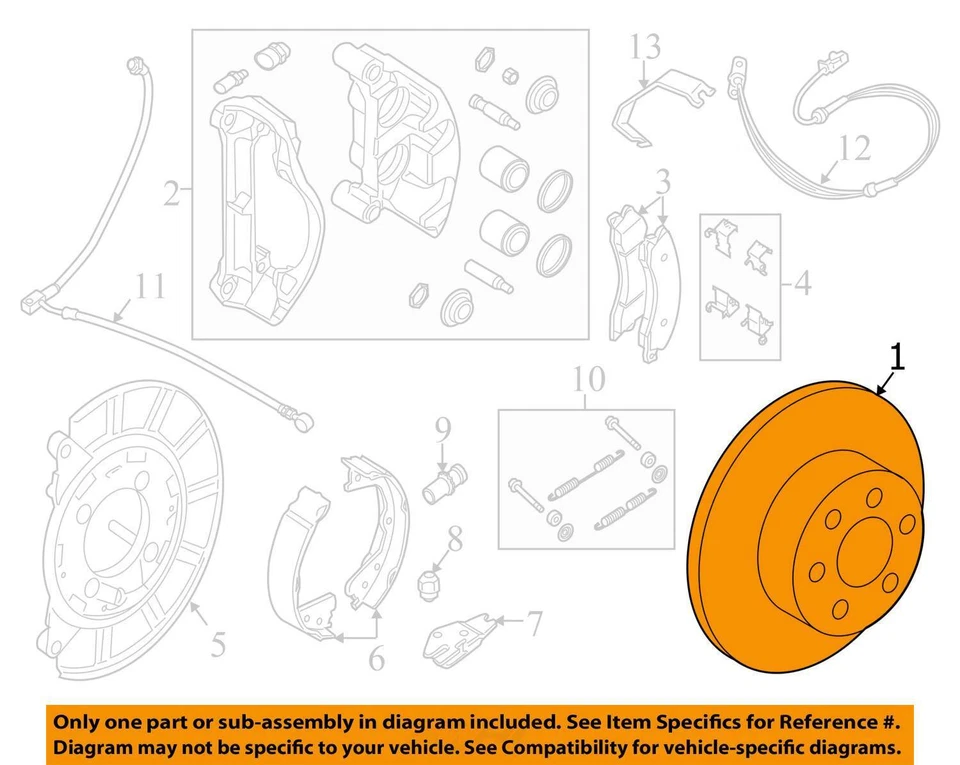 13
12
2
3
4
11
1
10
9
8
7
5
6

Only one part or sub-assembly in diagram included. See Item Specifics for Reference #.
Diagram may not be specific to your vehicle. See Compatibility for vehicle-specific diagrams.