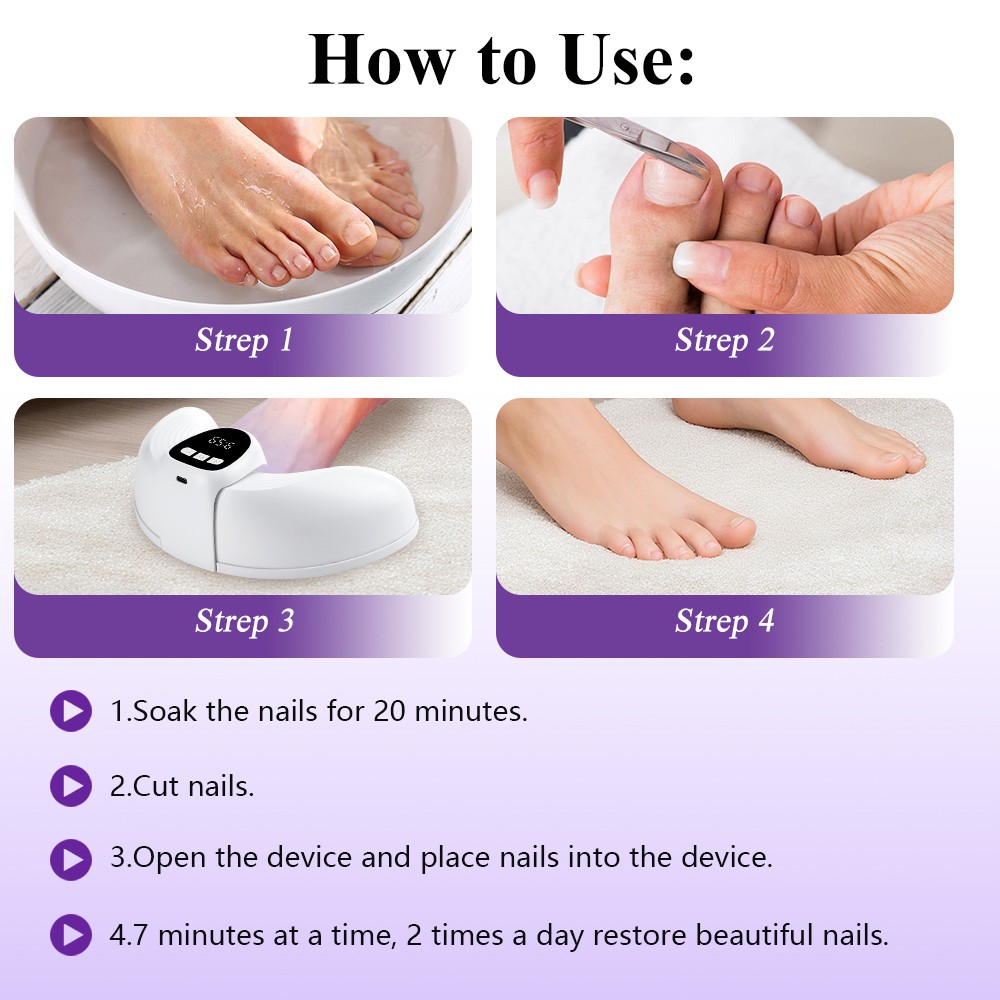 How to Use:

Strep 1

Strep 2

Strep 3

Strep 4

1.Soak the nails for 20 minutes.

2.Cut nails.

3.Open the device and place nails into the device.

4.7 minutes at a time, 2 times a day restore beautiful nails.