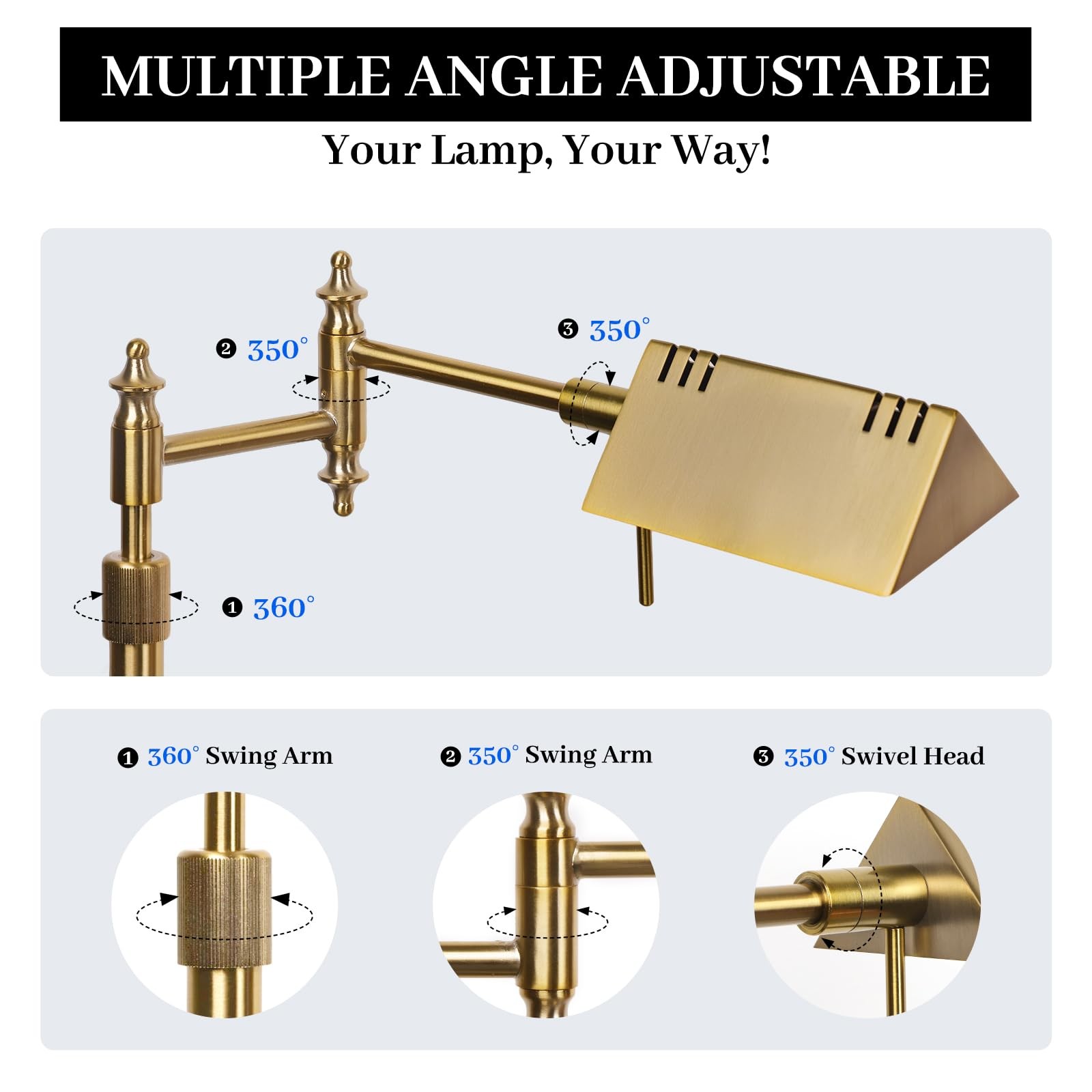 MULTIPLE ANGLE ADJUSTABLE

Your Lamp, Your Way!

❷ 350°

❸ 350°

❶ 360°

❶ 360° Swing Arm

❷ 350° Swing Arm

❸ 350° Swivel Head