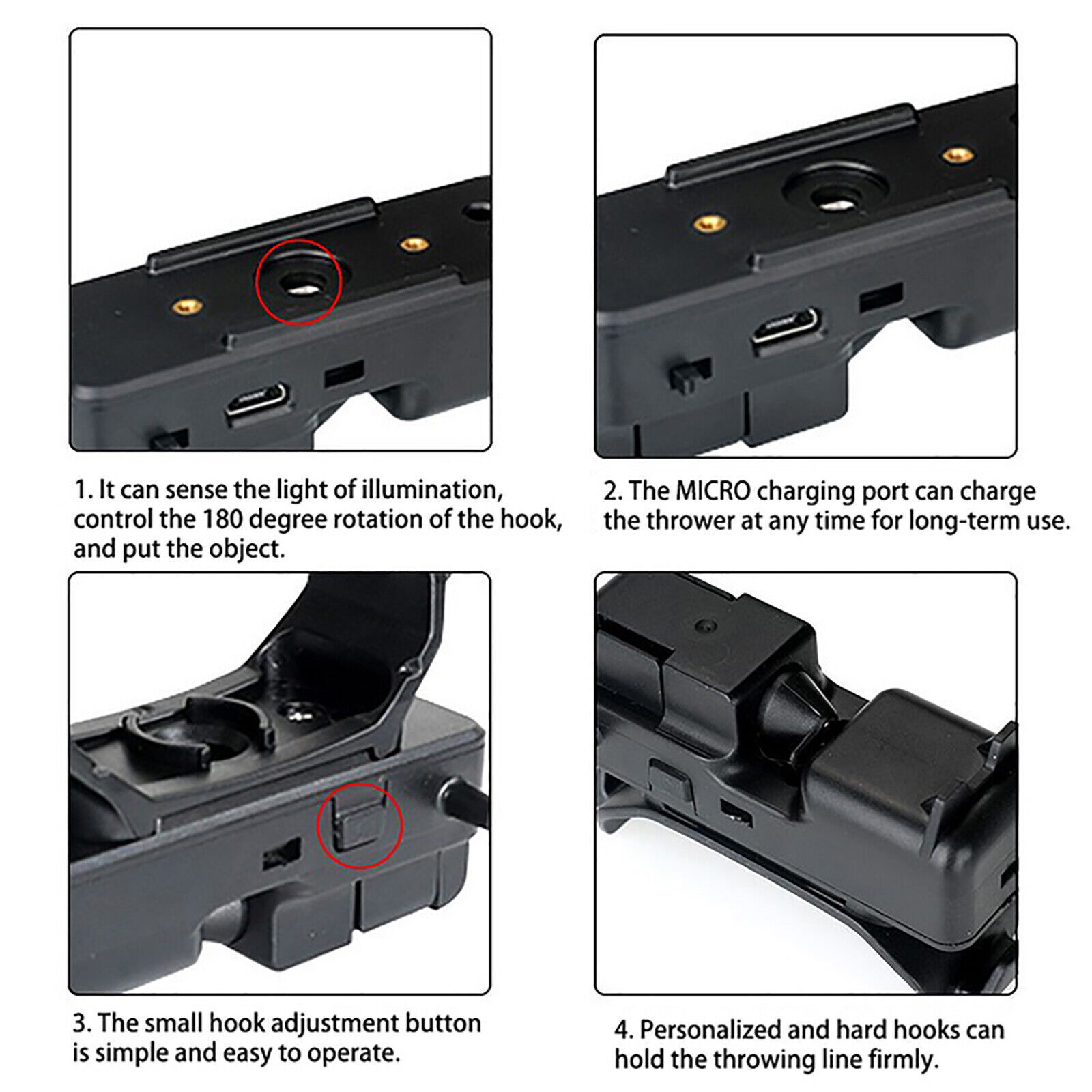 1. It can sense the light of illumination, control the 180 degree rotation of the hook, and put the object.

2. The MICRO charging port can charge the thrower at any time for long-term use.

3. The small hook adjustment button is simple and easy to operate.

4. Personalized and hard hooks can hold the throwing line firmly.