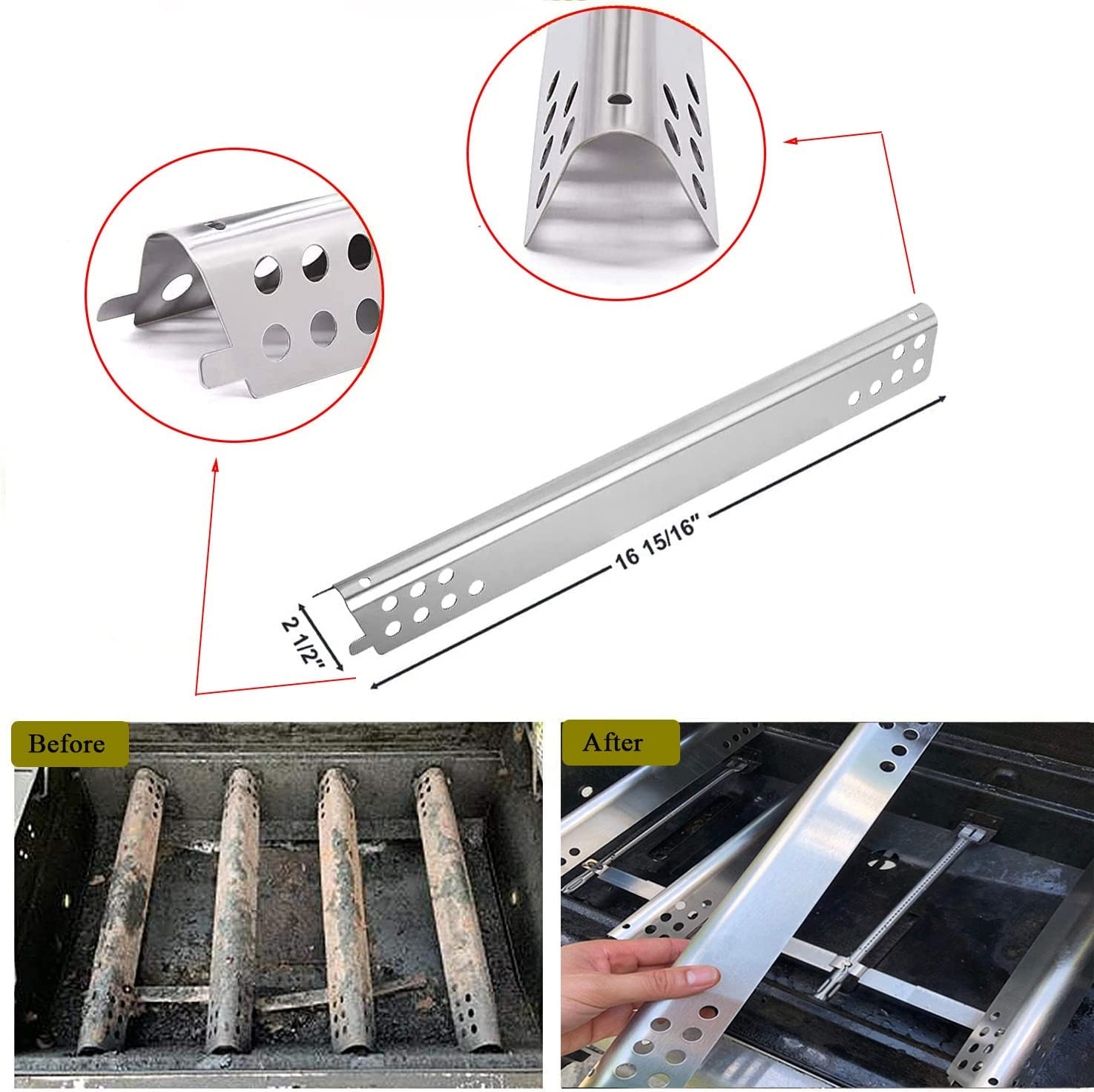 16 15/16"

2 1/2"

Before

After