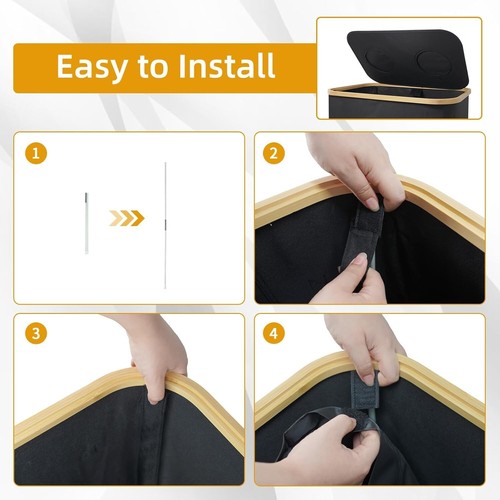 Easy to Install

1

2

3

4