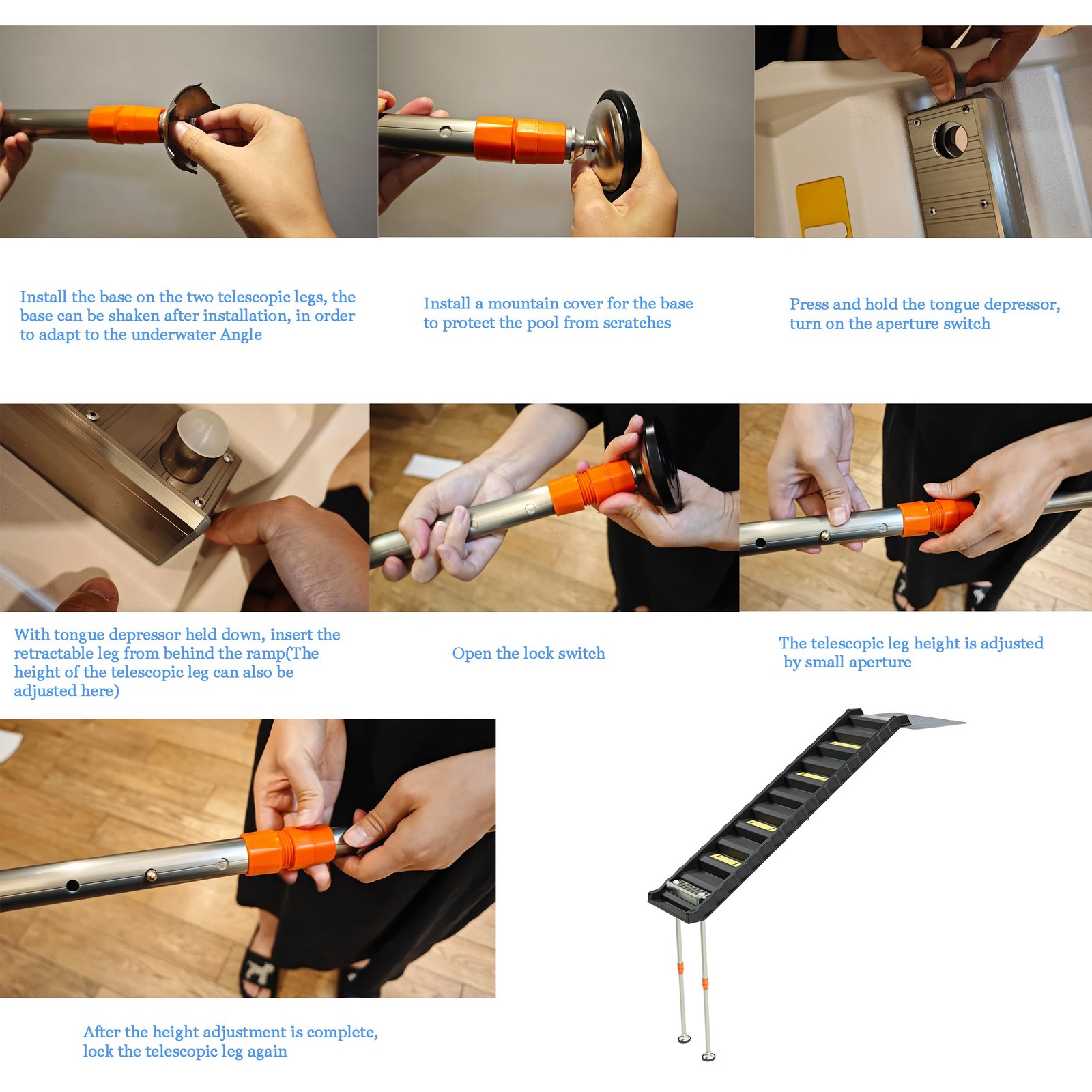 Install the base on the two telescopic legs, the base can be shaken after installation, in order to adapt to the underwater Angle

Install a mountain cover for the base to protect the pool from scratches

Press and hold the tongue depressor, turn on the aperture switch

With tongue depressor held down, insert the retractable leg from behind the ramp(The height of the telescopic leg can also be adjusted here)

Open the lock switch

The telescopic leg height is adjusted by small aperture

After the height adjustment is complete, lock the telescopic leg again