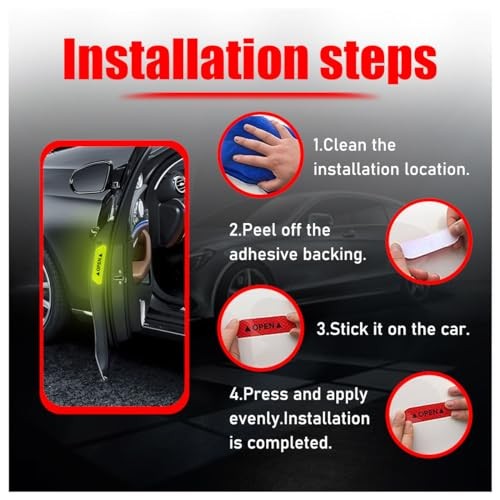 Installation steps

OPEN

1.Clean the installation location.

2.Peel off the adhesive backing.

OPEN

3.Stick it on the car.

4.Press and apply evenly.Installation is completed.

OPEN