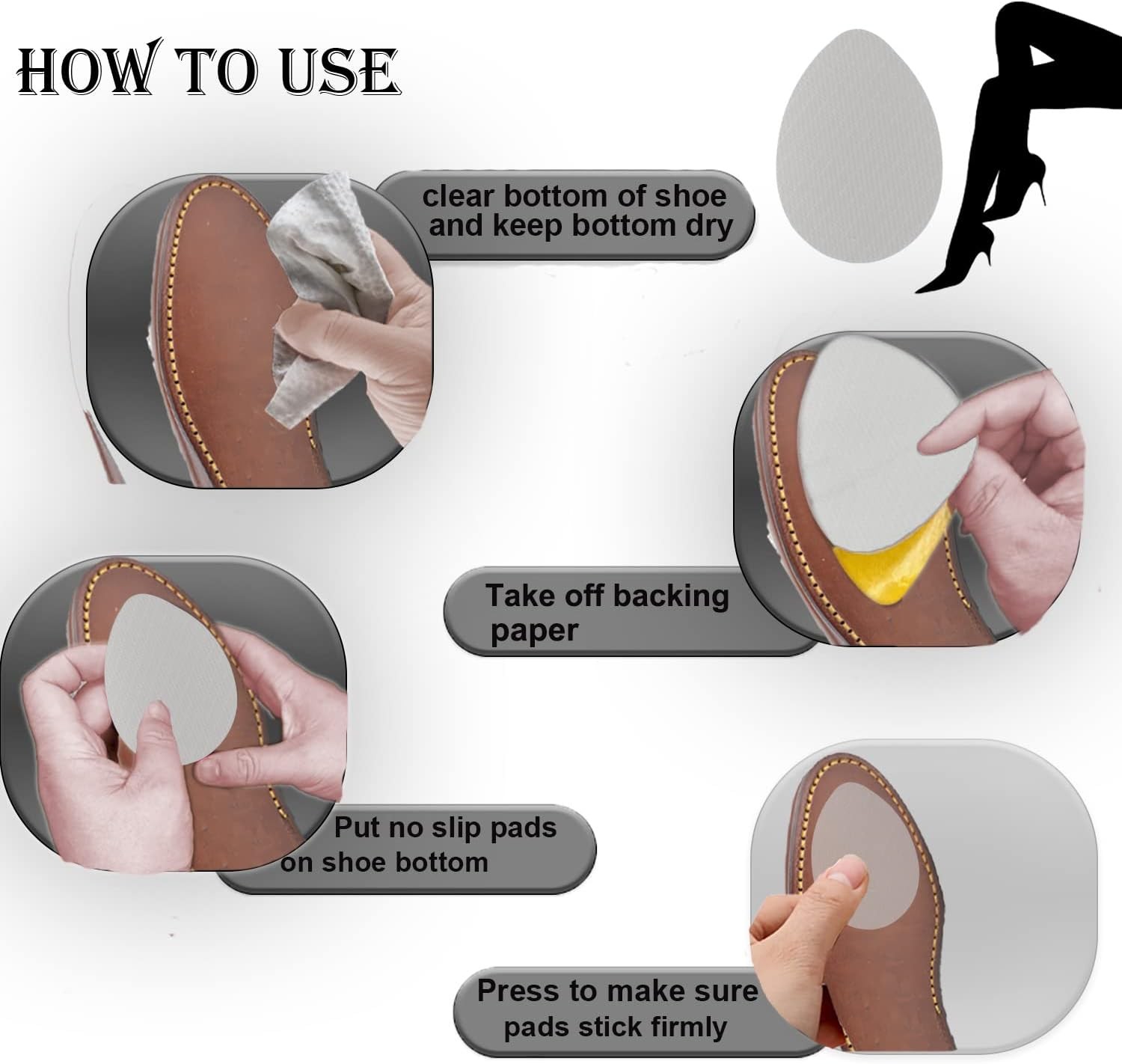 HOW TO USE

clear bottom of shoe and keep bottom dry

Take off backing paper

Put no slip pads on shoe bottom

Press to make sure pads stick firmly