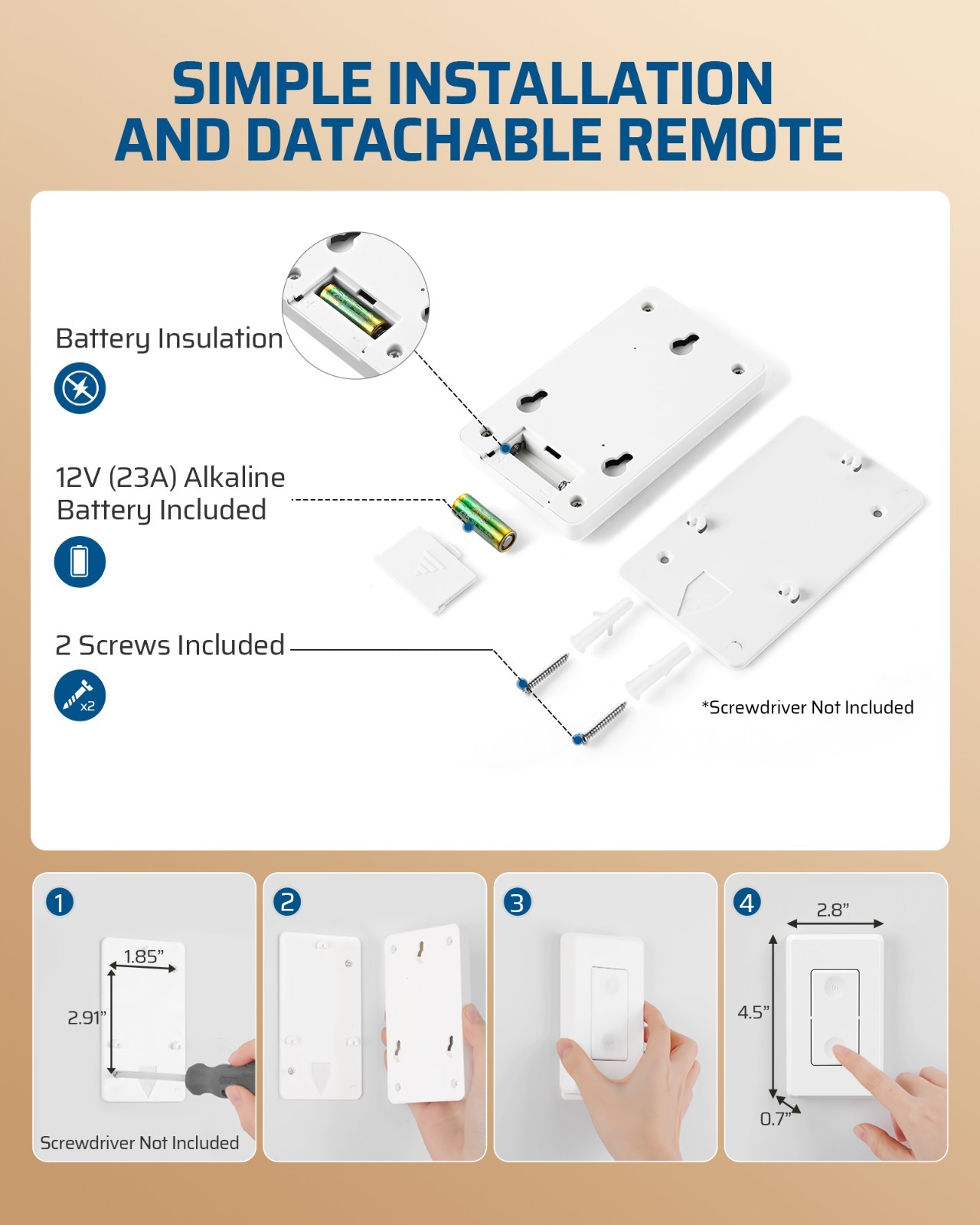 SIMPLE INSTALLATION AND DATACHABLE REMOTE

Battery Insulation

12V (23A) Alkaline Battery Included

2 Screws Included

x2

*Screwdriver Not Included

1

1.85”

2.91”

Screwdriver Not Included

2

3

4

2.8”

4.5”

0.7”