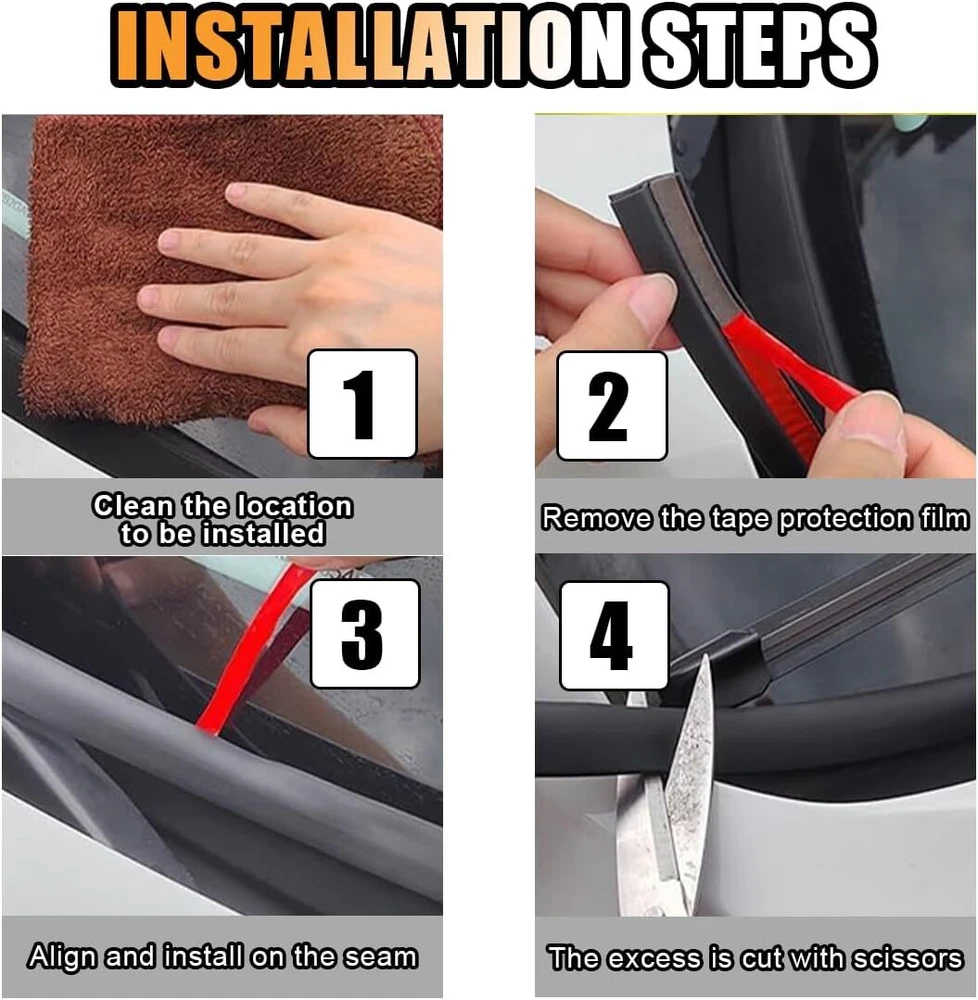 INSTALLATION STEPS

1

Clean the location to be installed

2

Remove the tape protection film

3

Align and install on the seam

4

The excess is cut with scissors