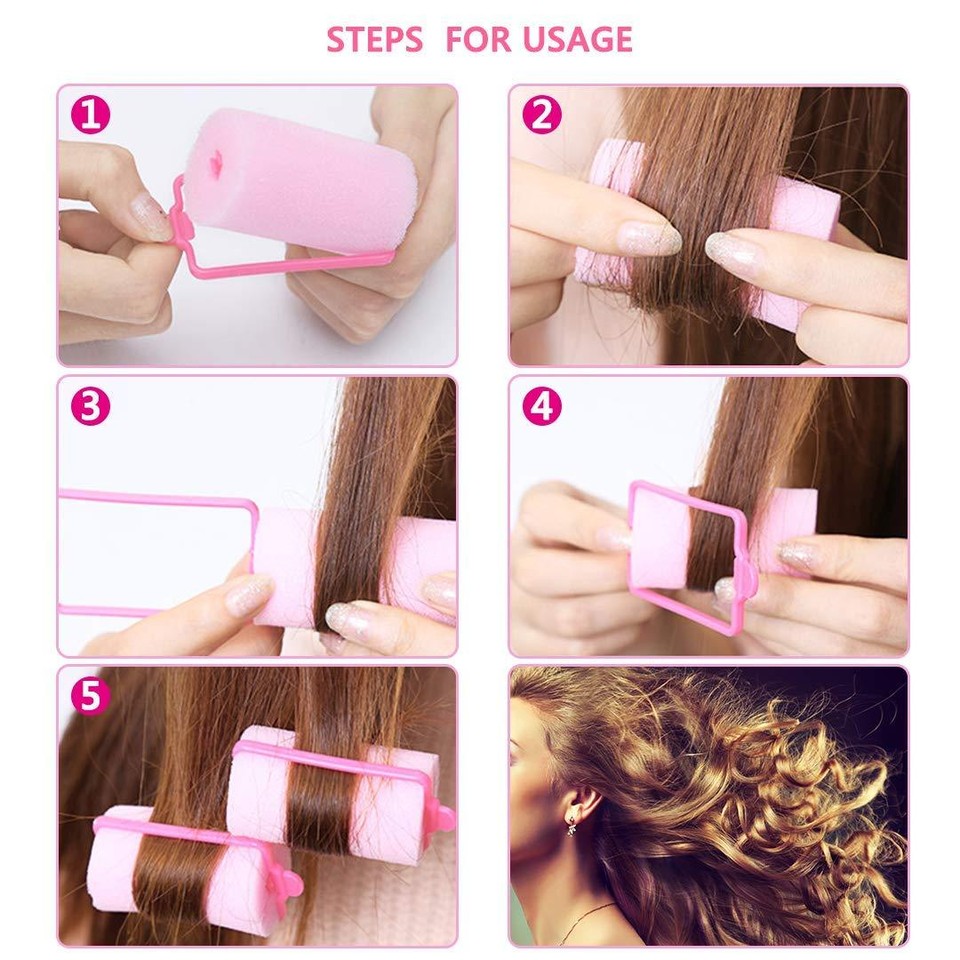 STEPS FOR USAGE

1

2

3

4

5