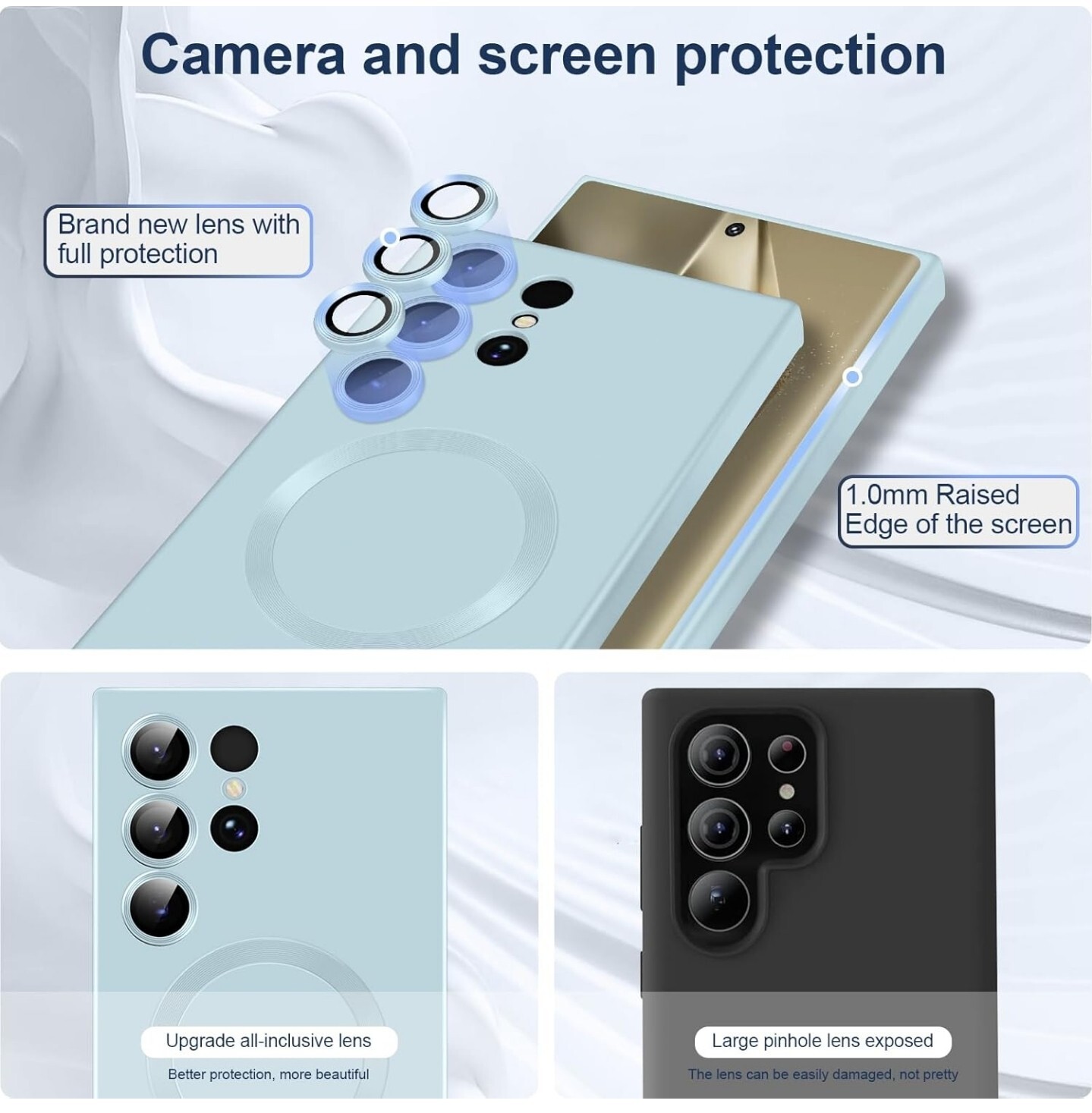 Camera and screen protection

Brand new lens with full protection

1.0mm Raised Edge of the screen

Upgrade all-inclusive lens

Better protection, more beautiful

Large pinhole lens exposed

The lens can be easily damaged, not pretty