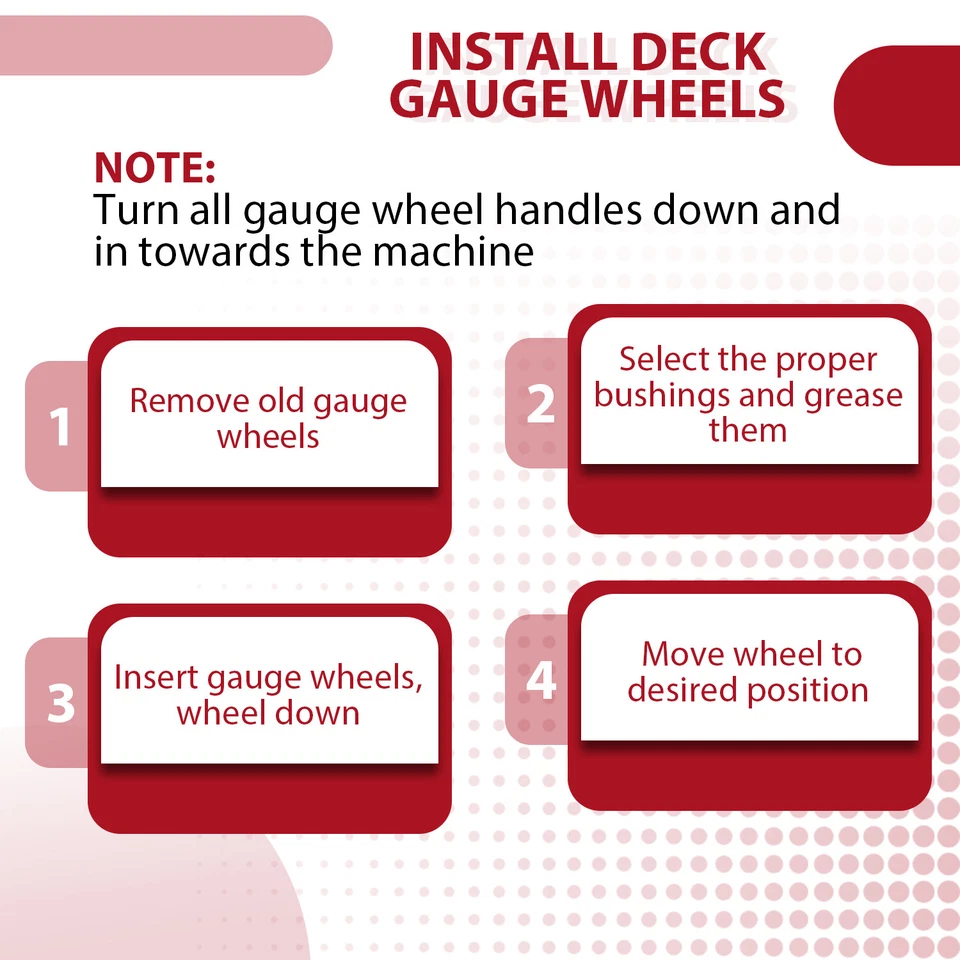 INSTALL DECK GAUGE WHEELS

NOTE:
Turn all gauge wheel handles down and in towards the machine

1
Remove old gauge wheels

2
Select the proper bushings and grease them

3
Insert gauge wheels, wheel down

4
Move wheel to desired position