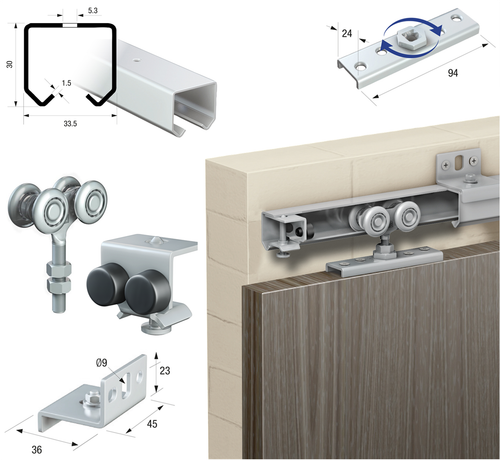 5.3
30
1.5
33.5
24
94
Ø9
23
45
36