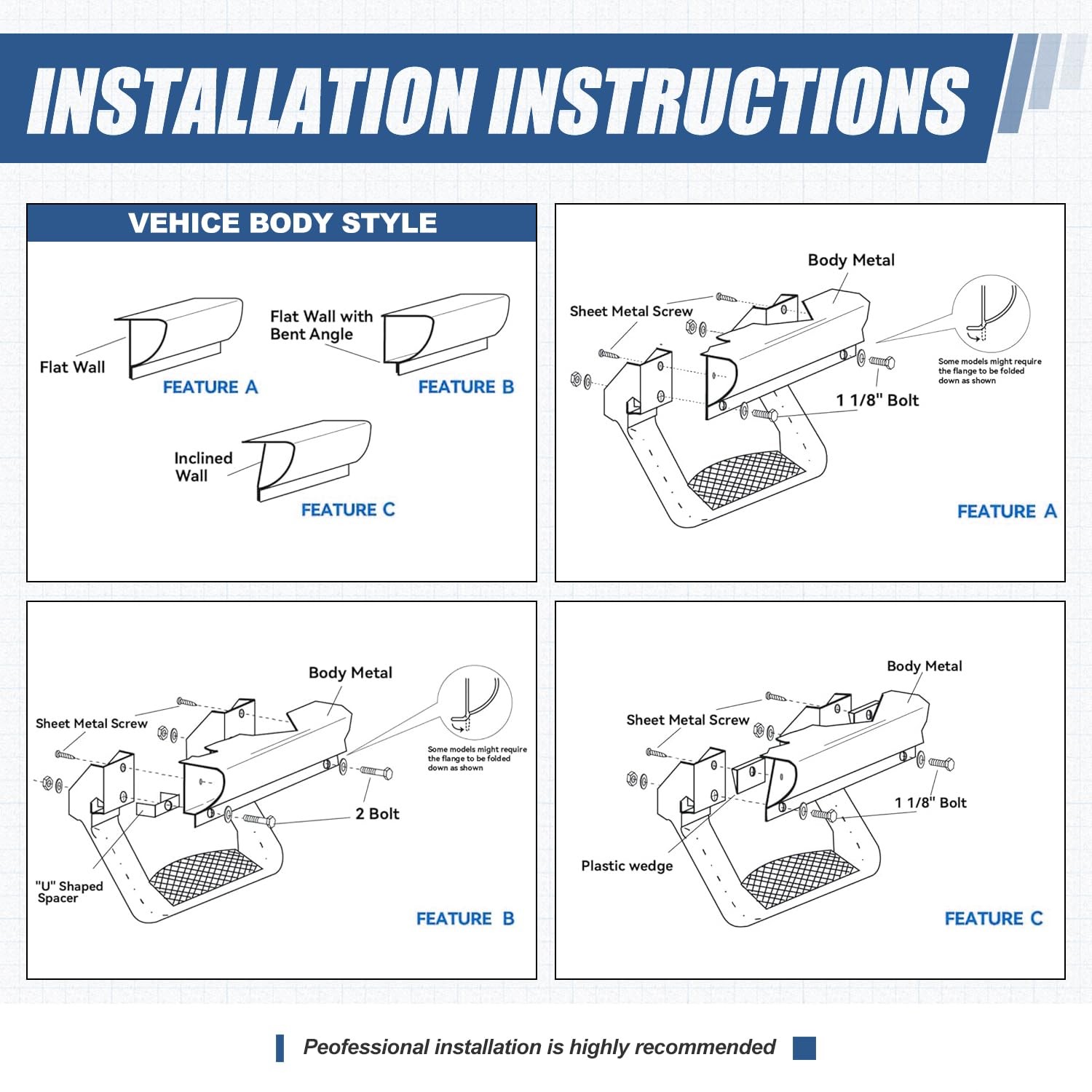 INSTALLATION INSTRUCTIONS

VEHICE BODY STYLE

Flat Wall

FEATURE A

Flat Wall with Bent Angle

FEATURE B

Inclined Wall

FEATURE C

Body Metal

Sheet Metal Screw

Some models might require the flange to be folded down as shown

1 1/8" Bolt

FEATURE A

Body Metal

Sheet Metal Screw

Some models might require the flange to be folded down as shown

2 Bolt

"U" Shaped Spacer

FEATURE B

Body Metal

Sheet Metal Screw

1 1/8" Bolt

Plastic wedge

FEATURE C

Peofessional installation is highly recommended