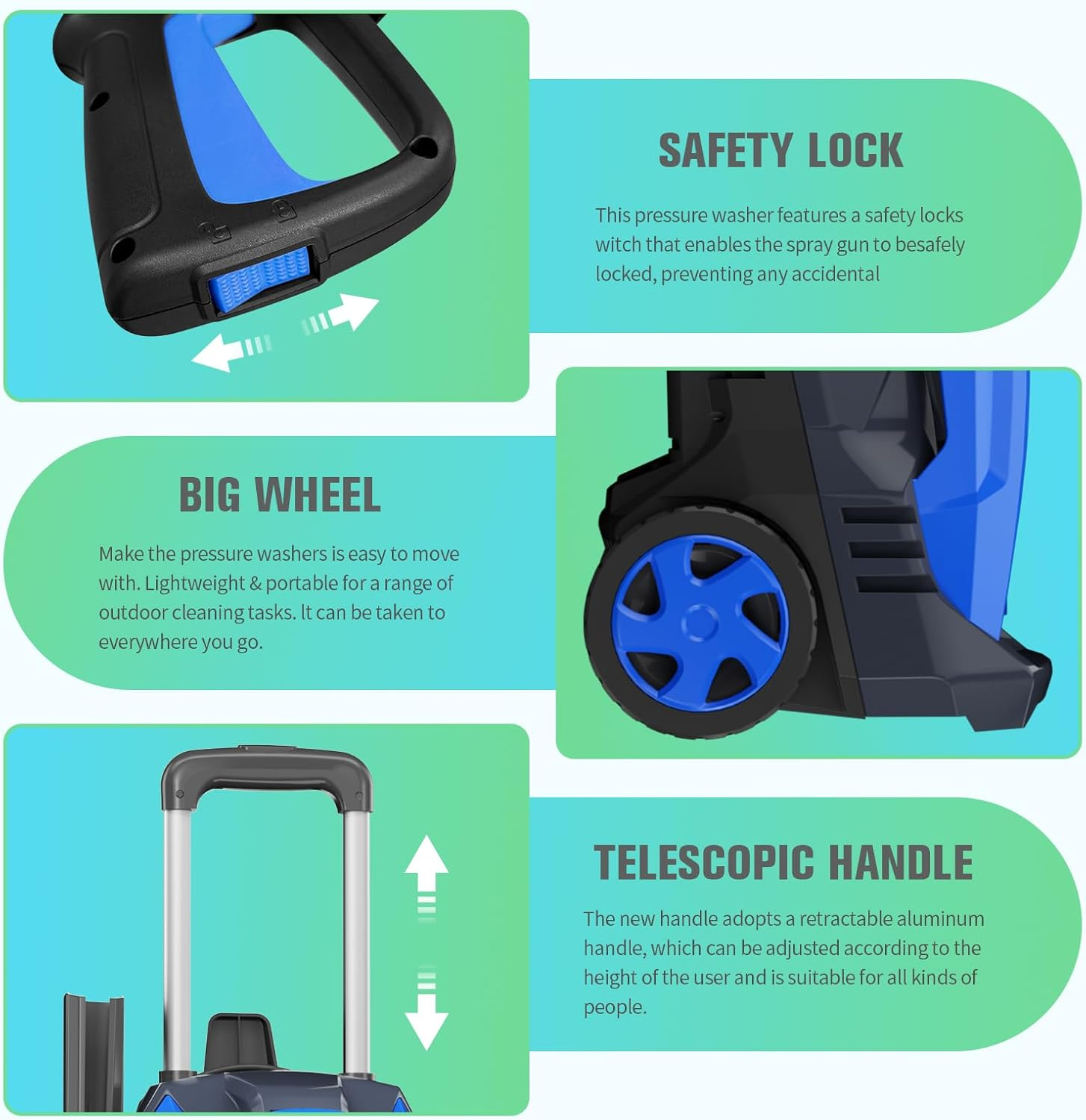 SAFETY LOCK

This pressure washer features a safety locks witch that enables the spray gun to besafely locked, preventing any accidental

BIG WHEEL

Make the pressure washers is easy to move with. Lightweight & portable for a range of outdoor cleaning tasks. It can be taken to everywhere you go.

TELESCOPIC HANDLE

The new handle adopts a retractable aluminum handle, which can be adjusted according to the height of the user and is suitable for all kinds of people.