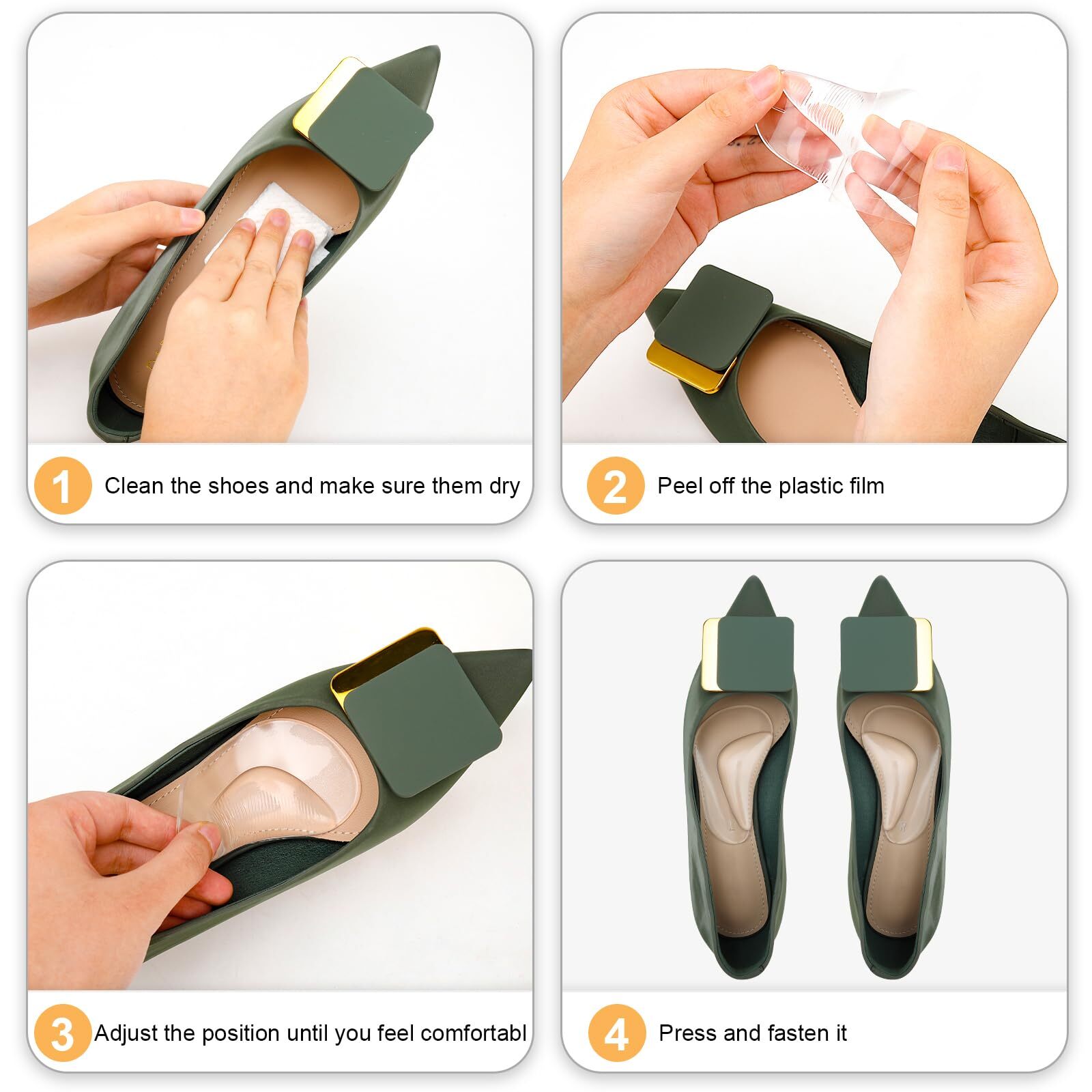 1 Clean the shoes and make sure them dry

2 Peel off the plastic film

3 Adjust the position until you feel comfortabl

4 Press and fasten it