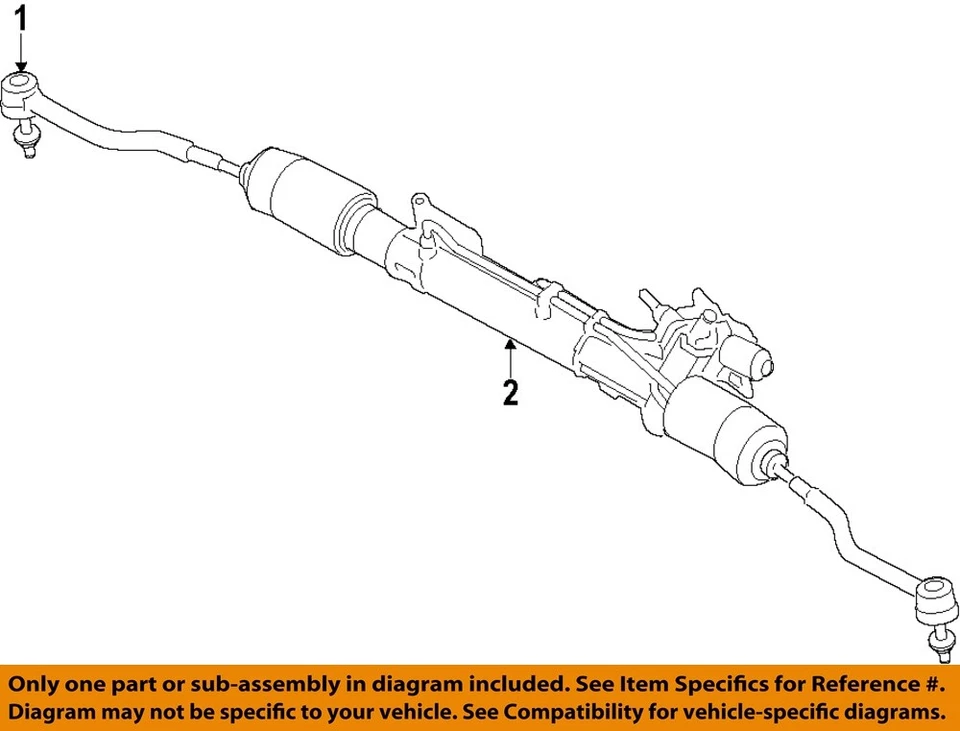 1

2

Only one part or sub-assembly in diagram included. See Item Specifics for Reference #. Diagram may not be specific to your vehicle. See Compatibility for vehicle-specific diagrams.