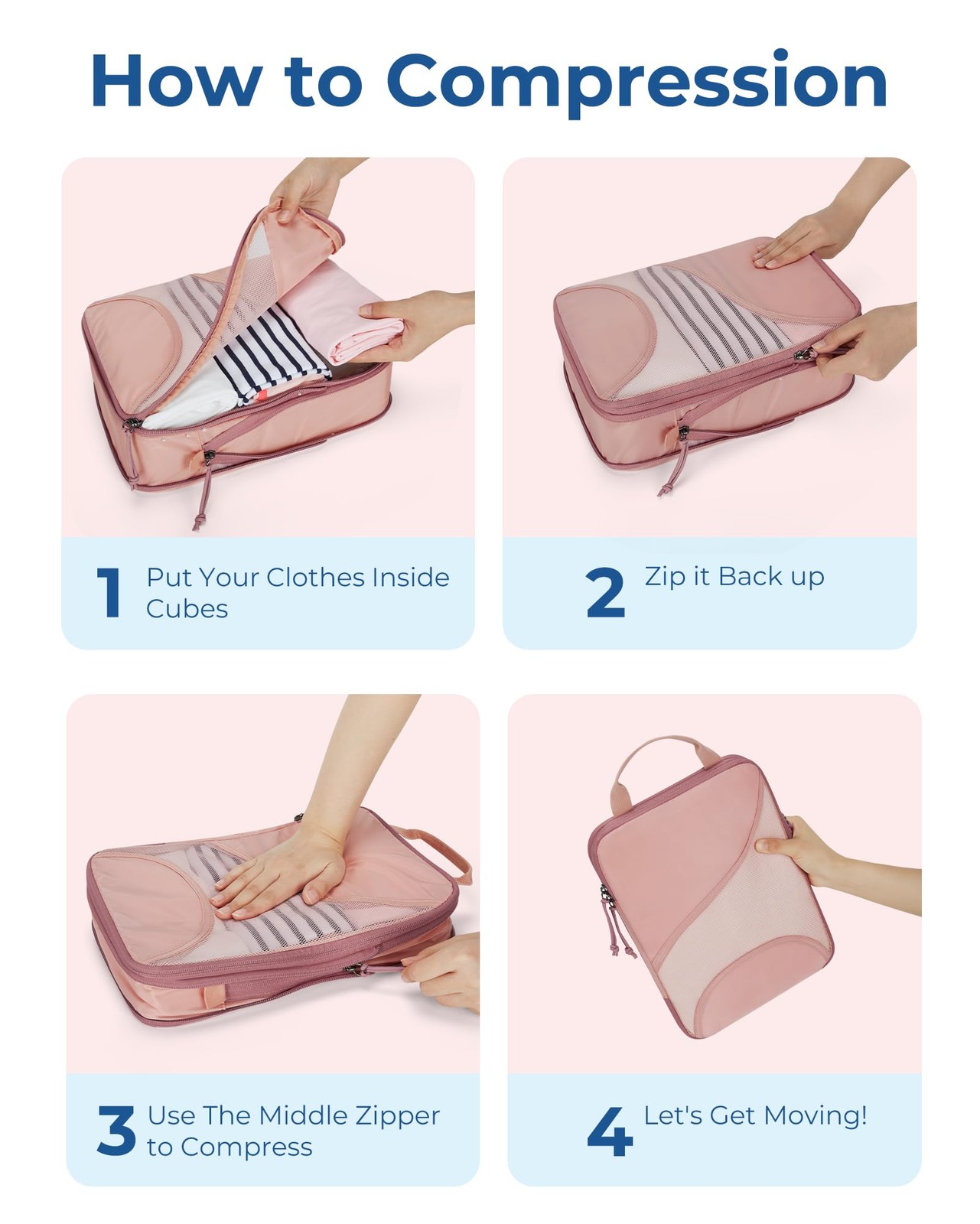 How to Compression

1 Put Your Clothes Inside Cubes

2 Zip it Back up

3 Use The Middle Zipper to Compress

4 Let's Get Moving!