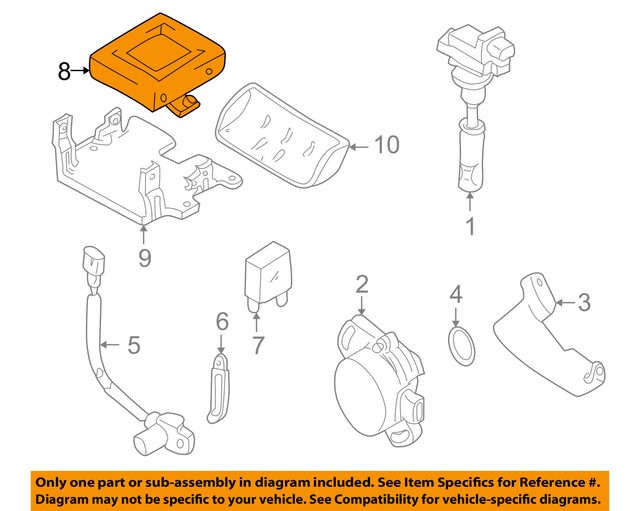 8
10
1
9
2
4
3
5
6
7

Only one part or sub-assembly in diagram included. See Item Specifics for Reference #.
Diagram may not be specific to your vehicle. See Compatibility for vehicle-specific diagrams.