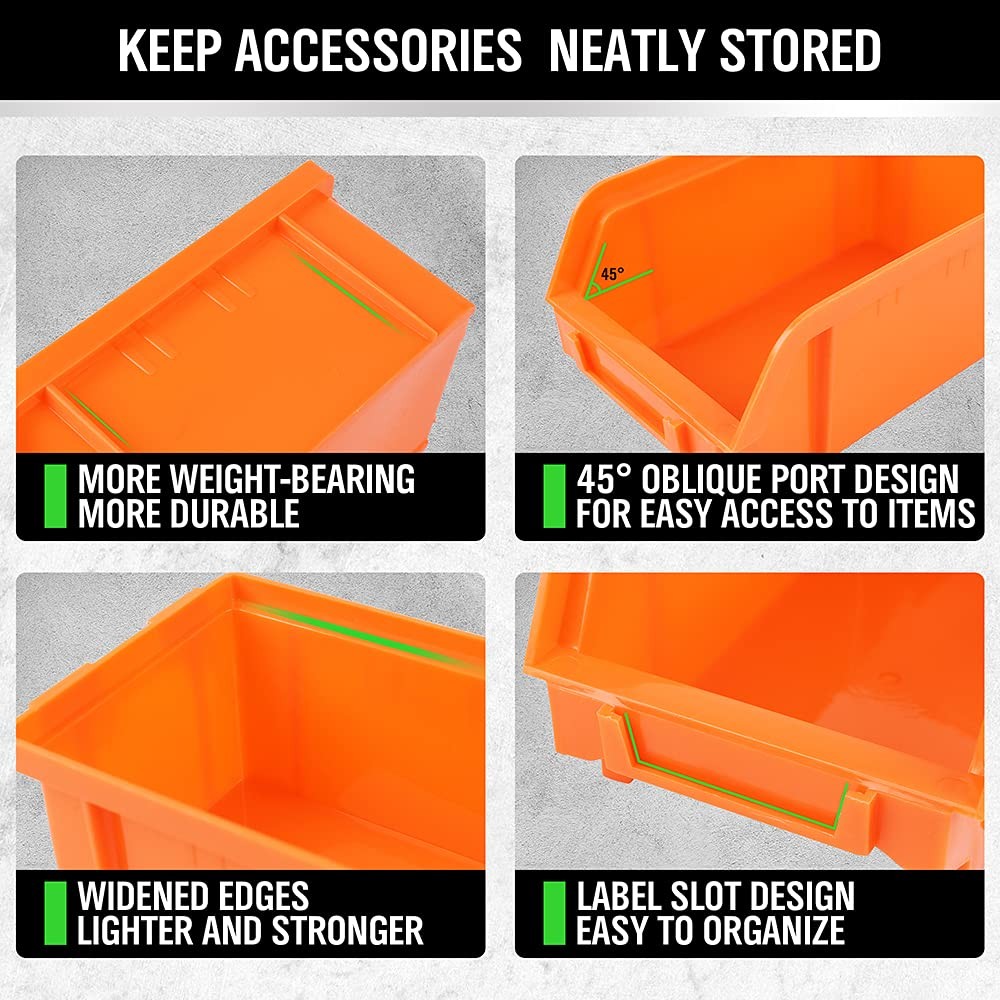 KEEP ACCESSORIES NEATLY STORED

MORE WEIGHT-BEARING
MORE DURABLE

45°

45° OBLIQUE PORT DESIGN
FOR EASY ACCESS TO ITEMS

WIDENED EDGES
LIGHTER AND STRONGER

LABEL SLOT DESIGN
EASY TO ORGANIZE