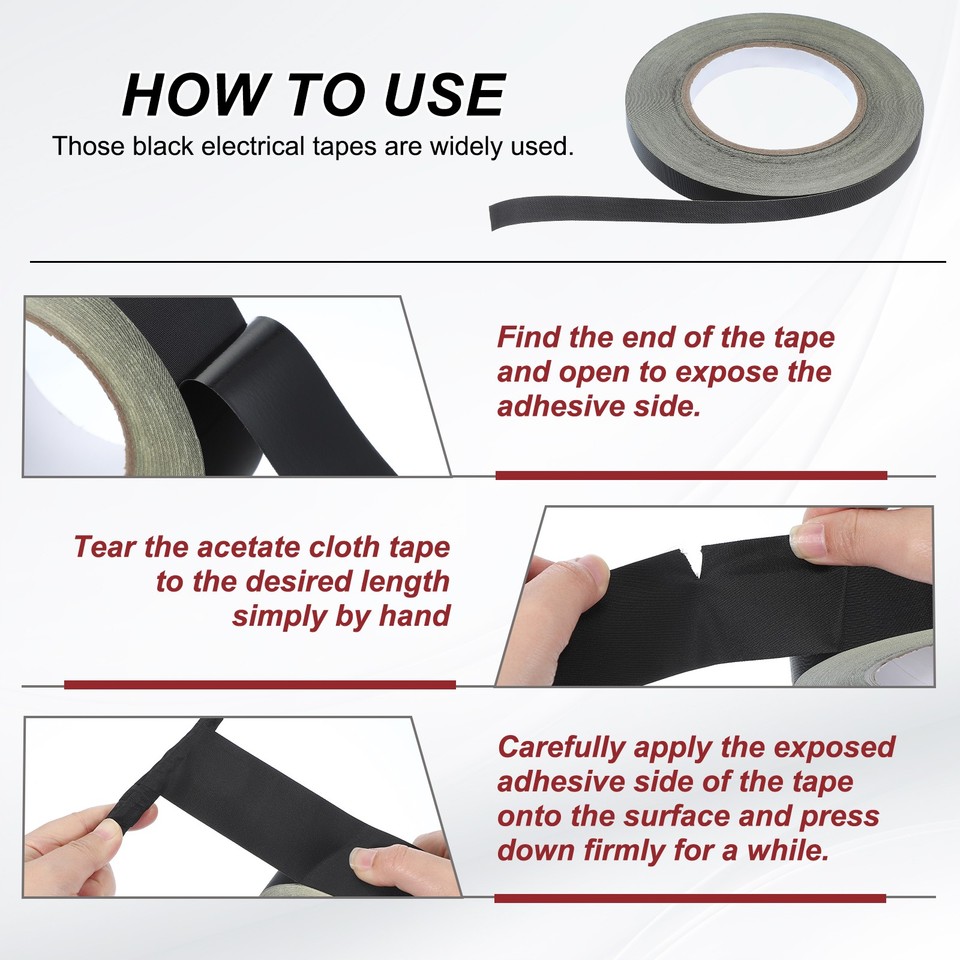 HOW TO USE
Those black electrical tapes are widely used.

Find the end of the tape and open to expose the adhesive side.

Tear the acetate cloth tape to the desired length simply by hand

Carefully apply the exposed adhesive side of the tape onto the surface and press down firmly for a while.