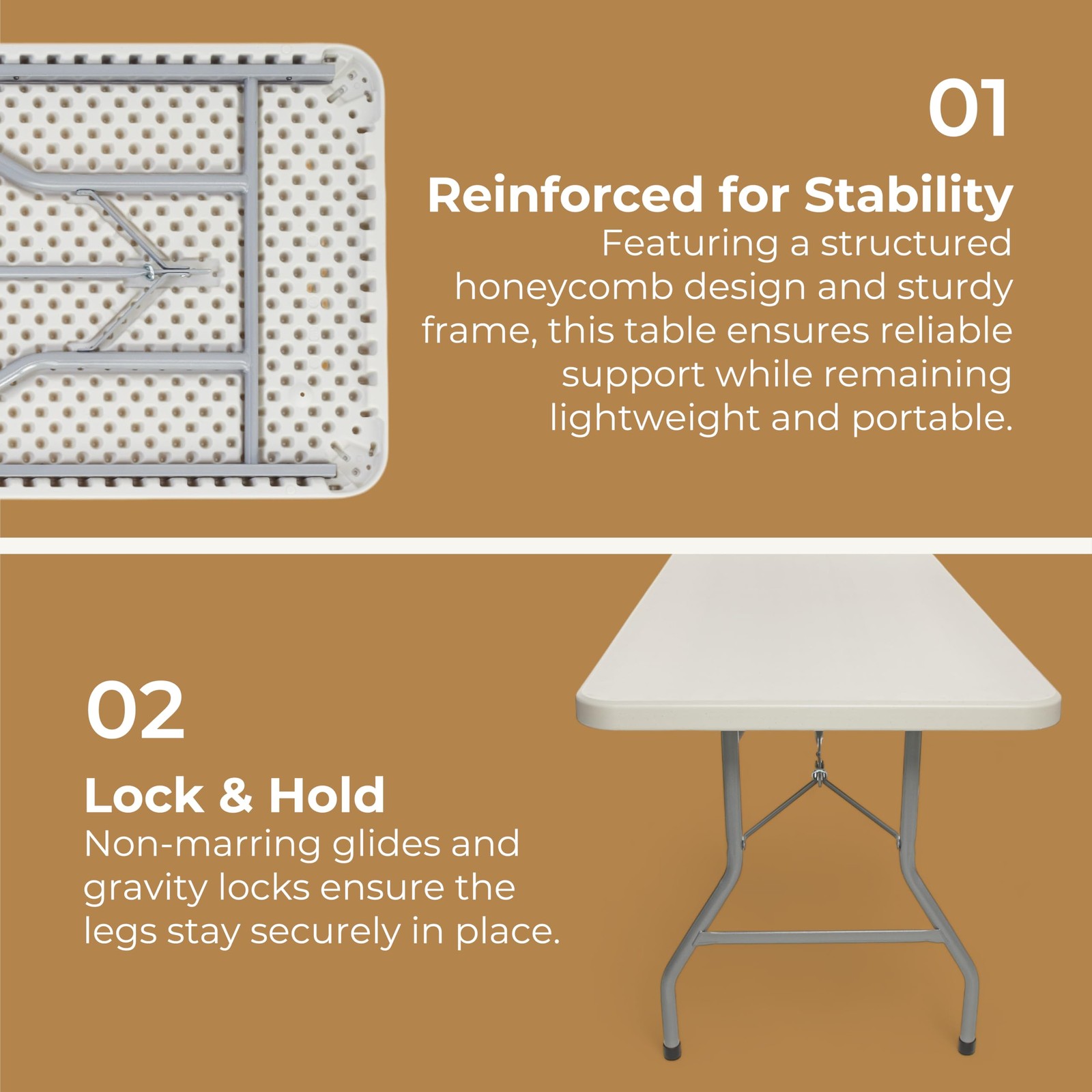 01

Reinforced for Stability

Featuring a structured honeycomb design and sturdy frame, this table ensures reliable support while remaining lightweight and portable.

02

Lock & Hold

Non-marring glides and gravity locks ensure the legs stay securely in place.