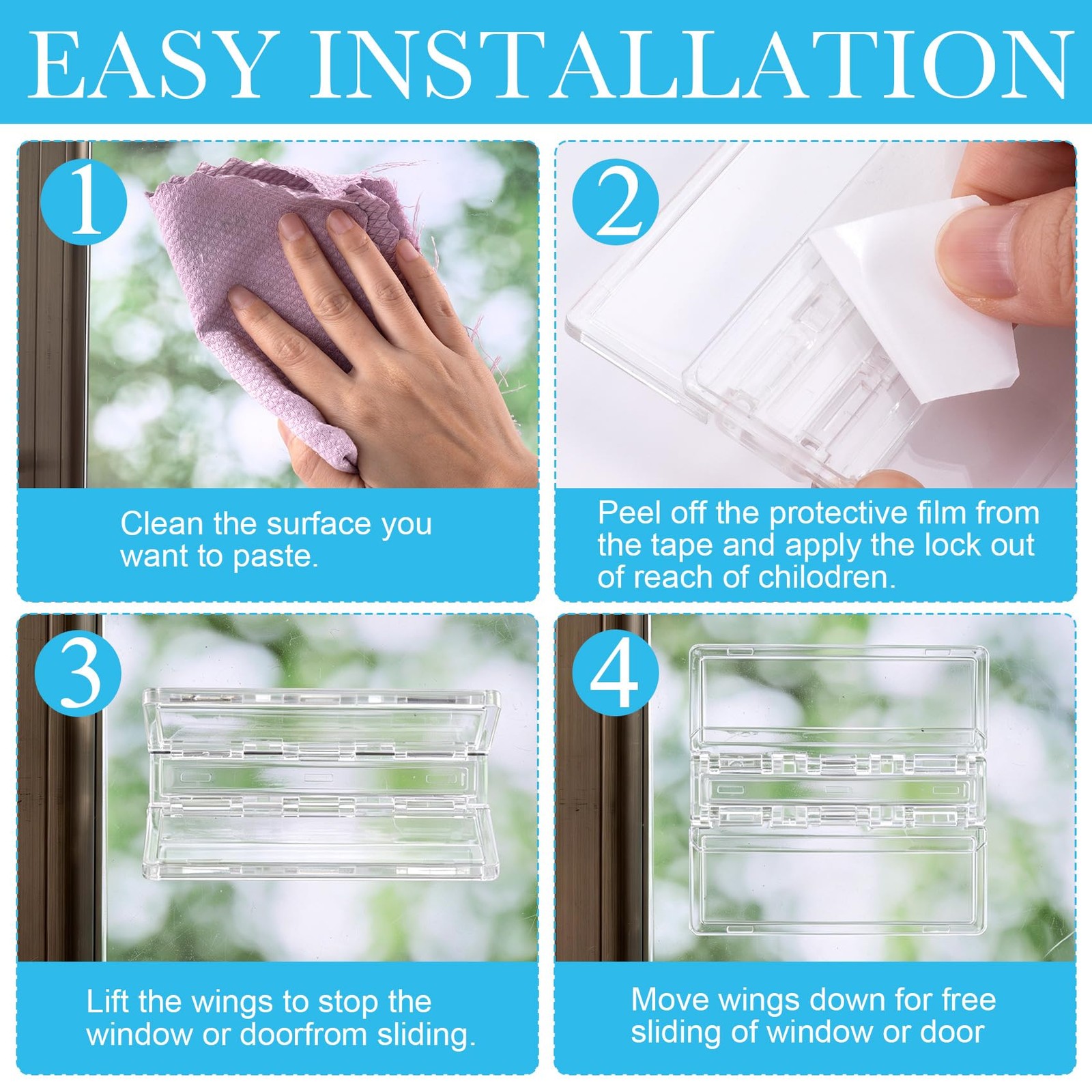 EASY INSTALLATION

1

Clean the surface you want to paste.

2

Peel off the protective film from the tape and apply the lock out of reach of chilodren.

3

Lift the wings to stop the window or doorfrom sliding.

4

Move wings down for free sliding of window or door