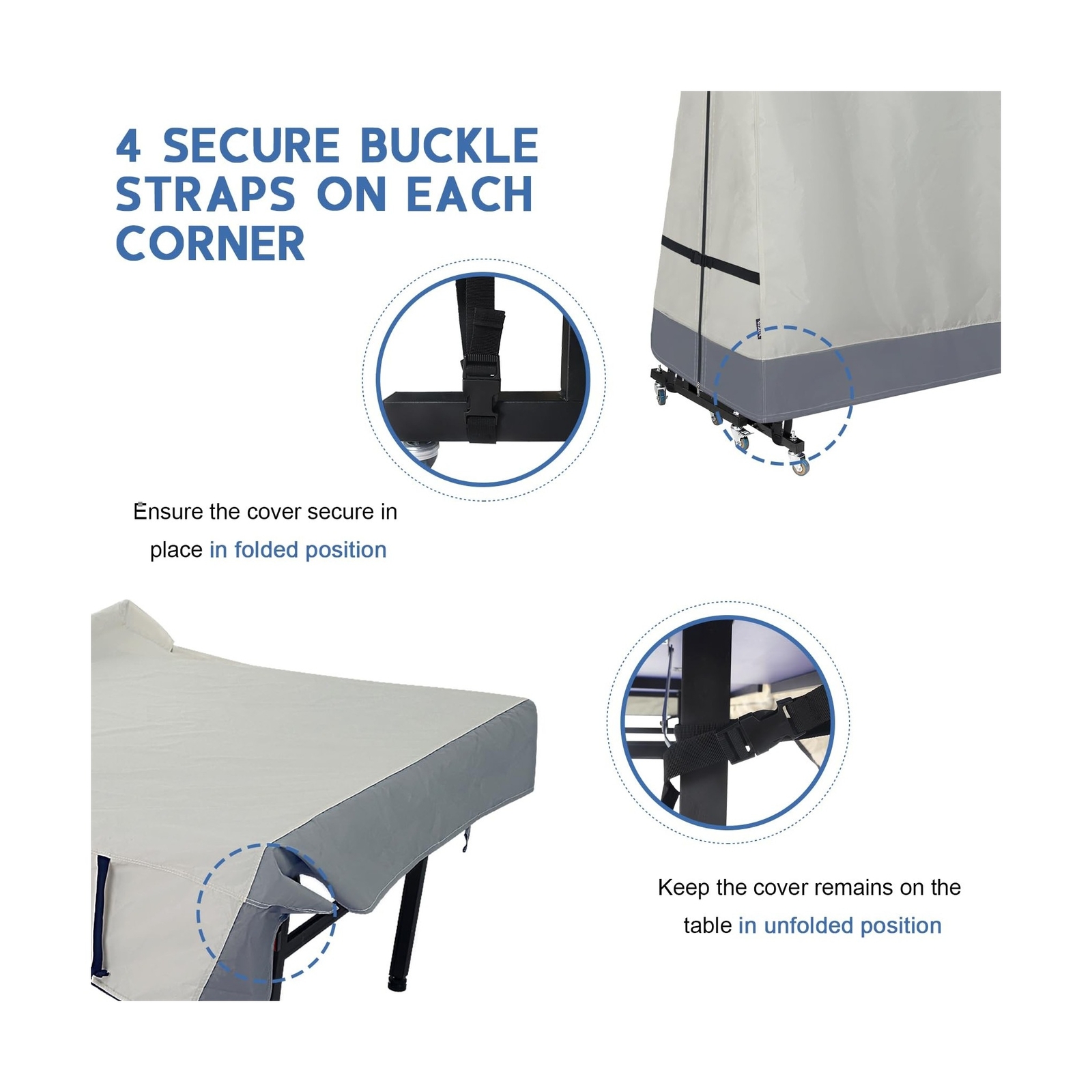 4 SECURE BUCKLE STRAPS ON EACH CORNER

Ensure the cover secure in place in folded position

Keep the cover remains on the table in unfolded position