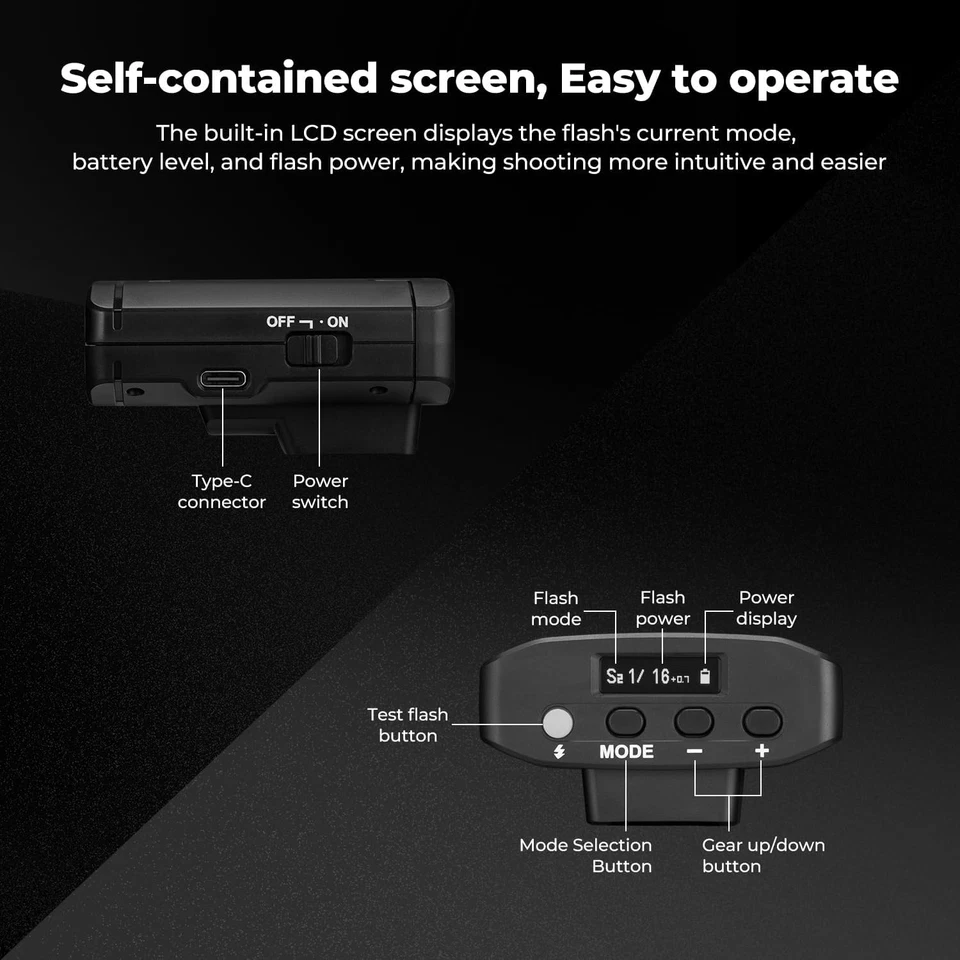 Self-contained screen, Easy to operate

The built-in LCD screen displays the flash's current mode, battery level, and flash power, making shooting more intuitive and easier

OFF · ON

Type-C connector

Power switch

Flash mode

Flash power

Power display

S2 1/ 16+0.7

Test flash button

MODE

−

+

Mode Selection Button

Gear up/down button