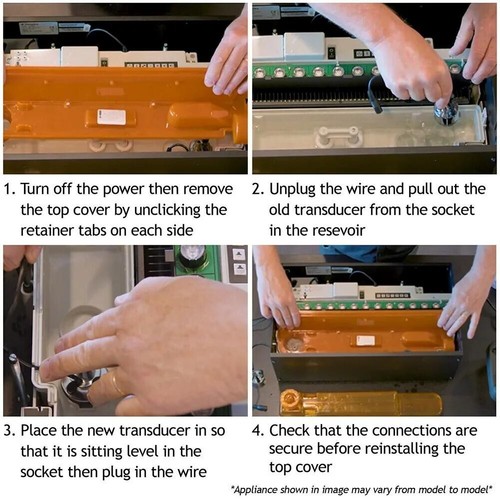 1. Turn off the power then remove the top cover by unclicking the retainer tabs on each side

2. Unplug the wire and pull out the old transducer from the socket in the resevoir

3. Place the new transducer in so that it is sitting level in the socket then plug in the wire

4. Check that the connections are secure before reinstalling the top cover

*Appliance shown in image may vary from model to model*