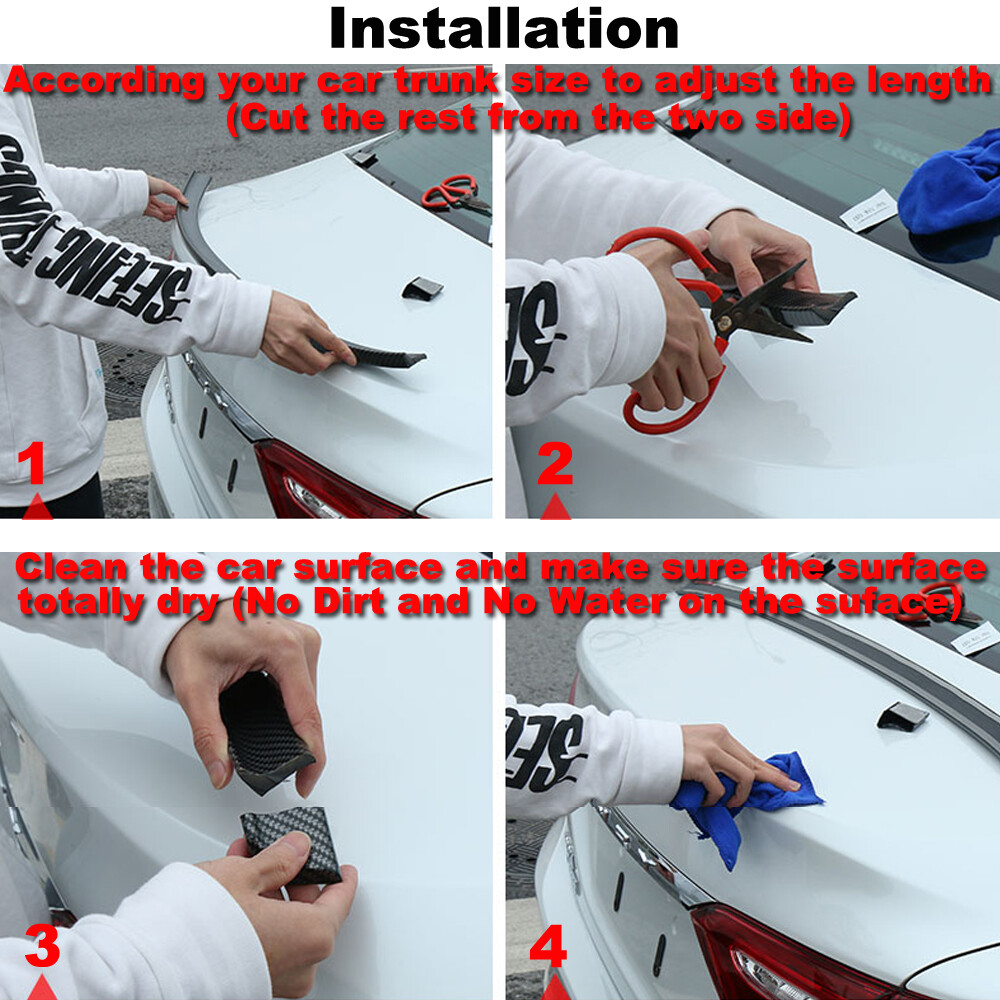 Installation

According your car trunk size to adjust the length (Cut the rest from the two side)

1

2

Clean the car surface and make sure the surface totally dry (No Dirt and No Water on the suface)

3

4