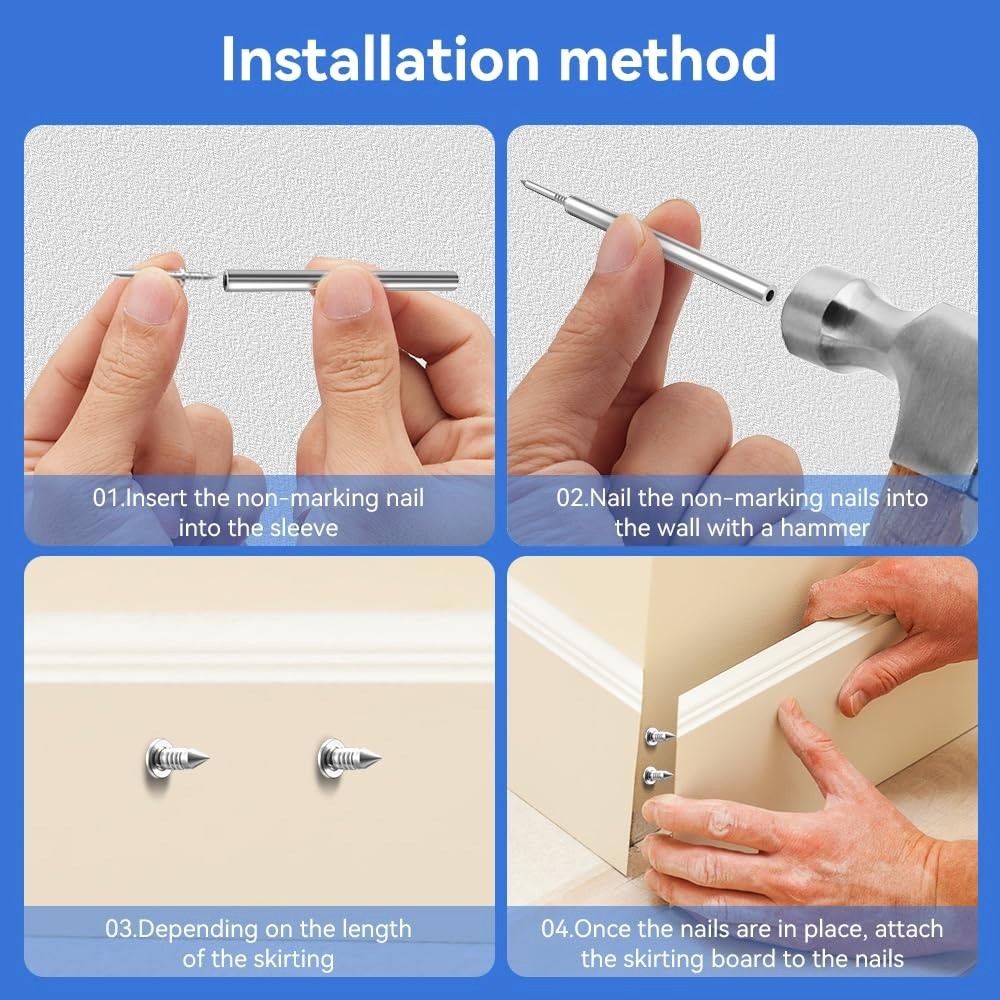 Installation method

01.Insert the non-marking nail into the sleeve

02.Nail the non-marking nails into the wall with a hammer

03.Depending on the length of the skirting

04.Once the nails are in place, attach the skirting board to the nails