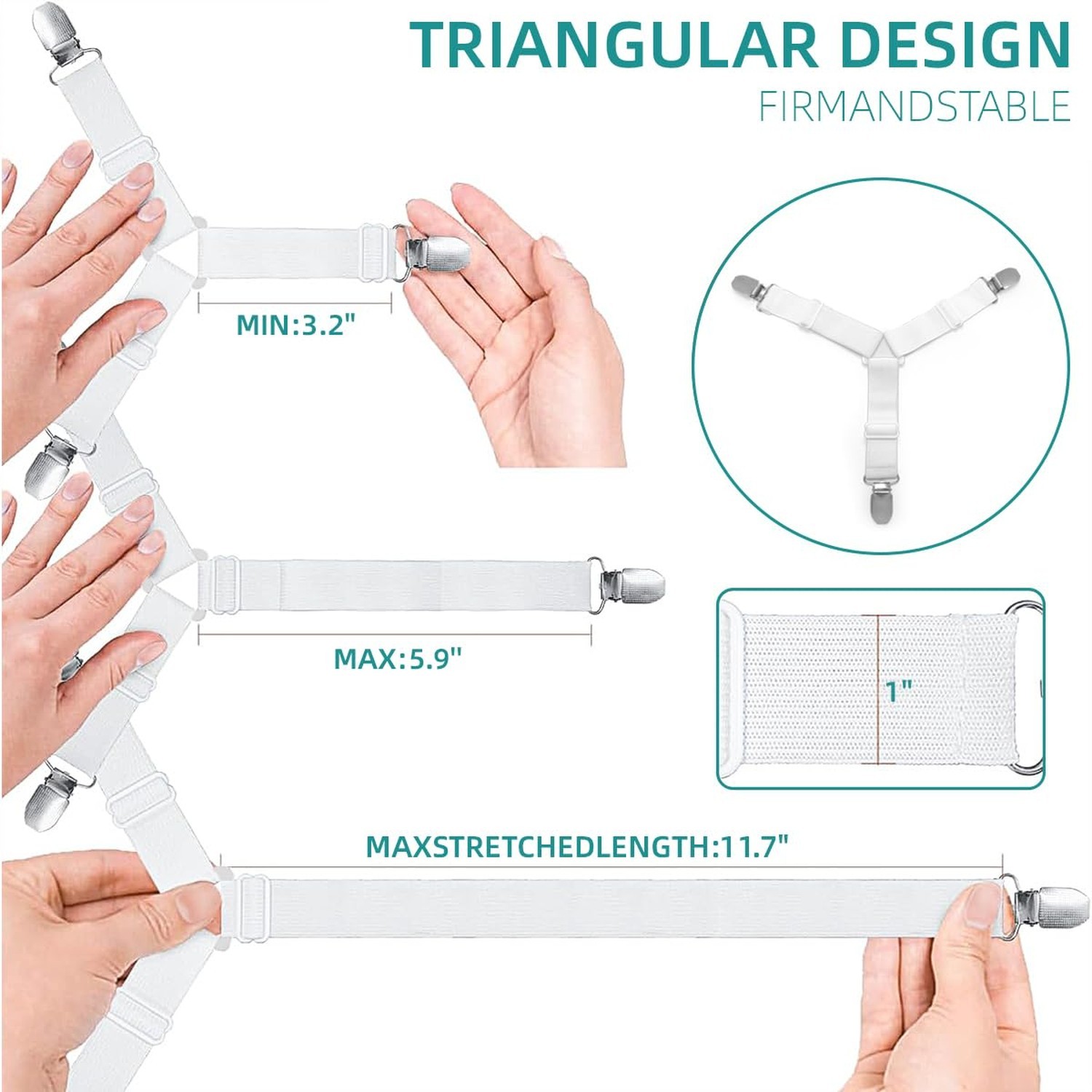 TRIANGULAR DESIGN
FIRMANDSTABLE

MIN:3.2"

MAX:5.9"

1"

MAXSTRETCHEDLENGTH:11.7"