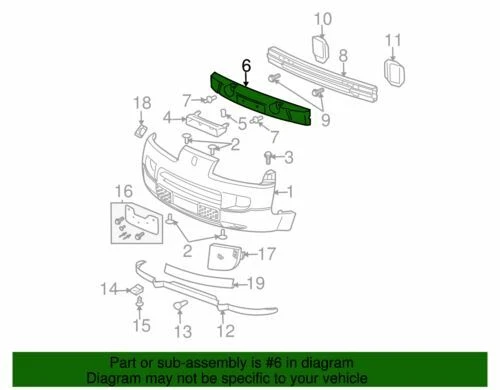 10
11
8
6
9
7
18
4
5
7
2
3
1
16
2
17
19
14
15
13
12

Part or sub-assembly is #6 in diagram
Diagram may not be specific to your vehicle